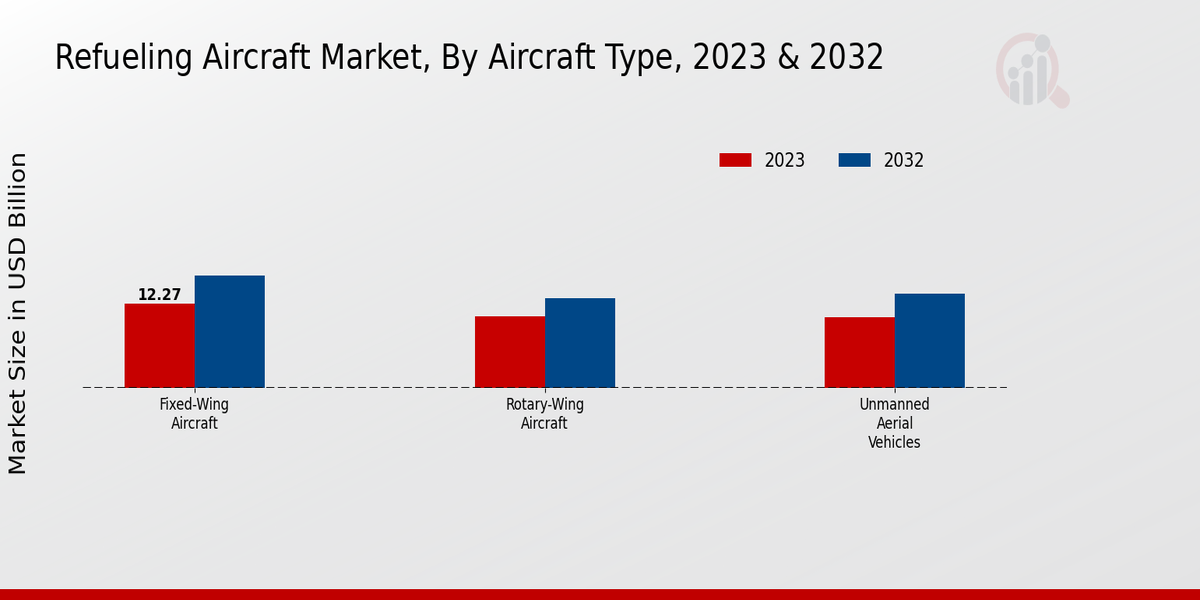 Refueling Aircraft Market, By Aircraft Type, 2023 & 2032

2023 2032

Market Size in USD Billion

12.27

Fixed-Wing Aircraft

Rotary-Wing Aircraft

Unmanned Aerial Vehicles