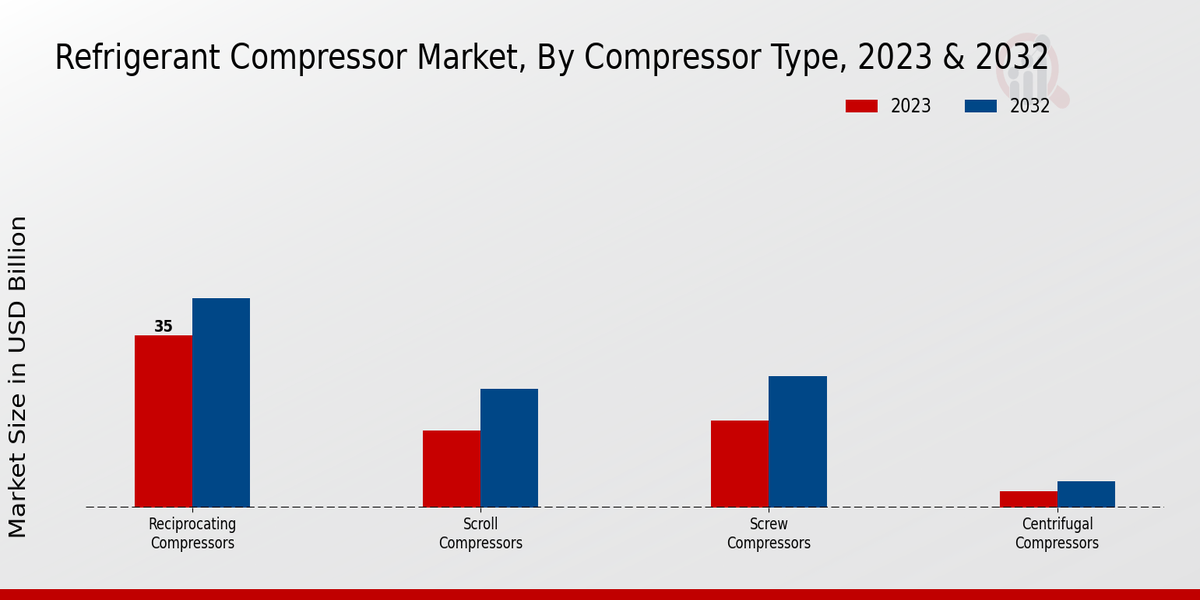 Refrigerant Compressor Market, By Compressor Type, 2023 & 2032

2023
2032

Market Size in USD Billion

35

Reciprocating Compressors

Scroll Compressors

Screw Compressors

Centrifugal Compressors