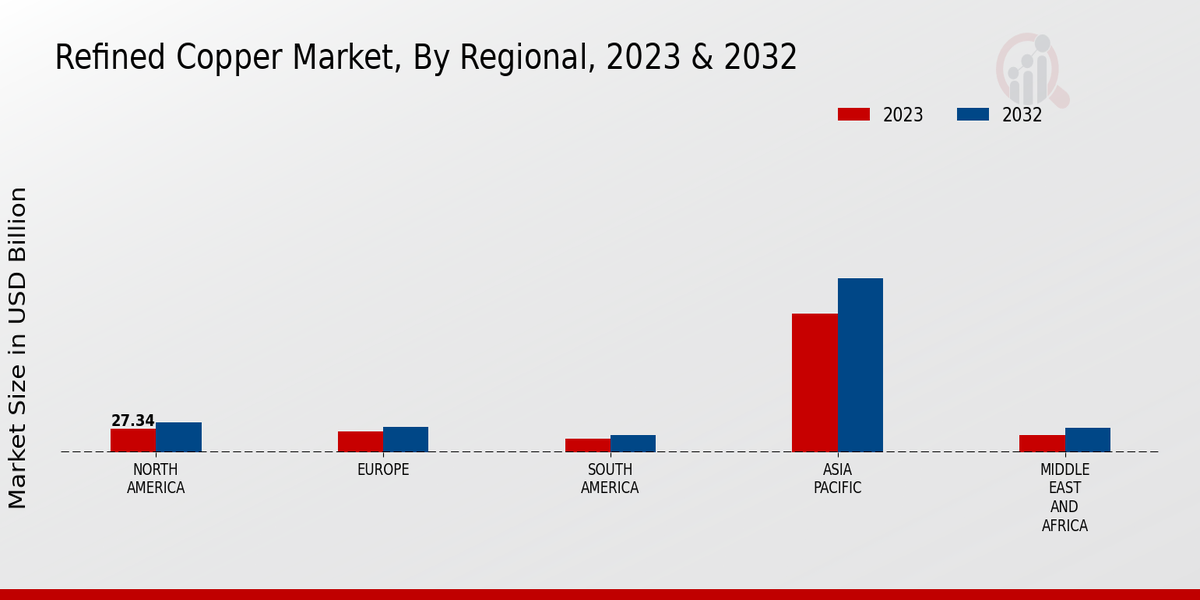 Refined Copper Market, By Regional, 2023 & 2032

2023
2032

Market Size in USD Billion

27.34

NORTH AMERICA
EUROPE
SOUTH AMERICA
ASIA PACIFIC
MIDDLE EAST AND AFRICA