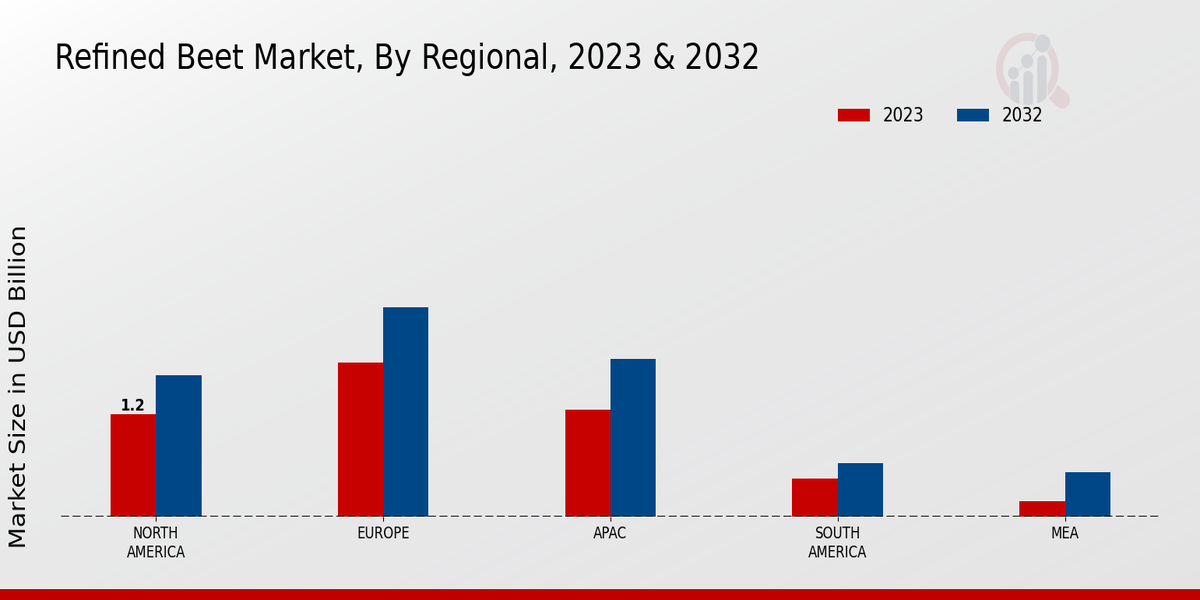 Refined Beet Market, By Regional, 2023 & 2032

2023
2032

Market Size in USD Billion

1.2

NORTH AMERICA
EUROPE
APAC
SOUTH AMERICA
MEA