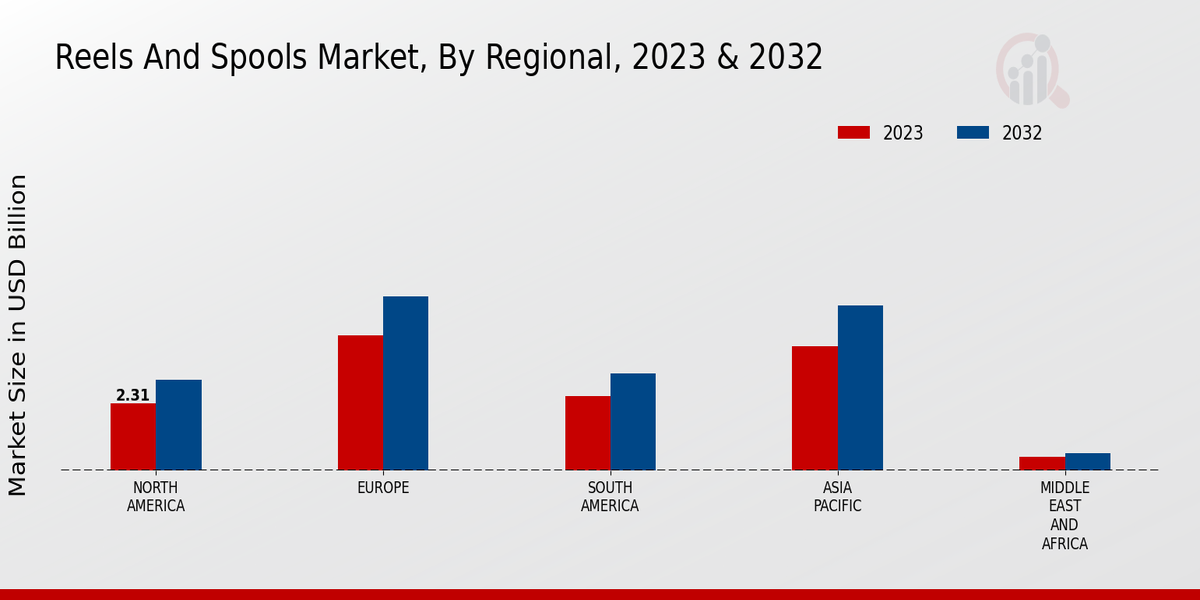 Reels And Spools Market, By Regional, 2023 & 2032

2023
2032

Market Size in USD Billion

2.31

NORTH AMERICA

EUROPE

SOUTH AMERICA

ASIA PACIFIC

MIDDLE EAST AND AFRICA