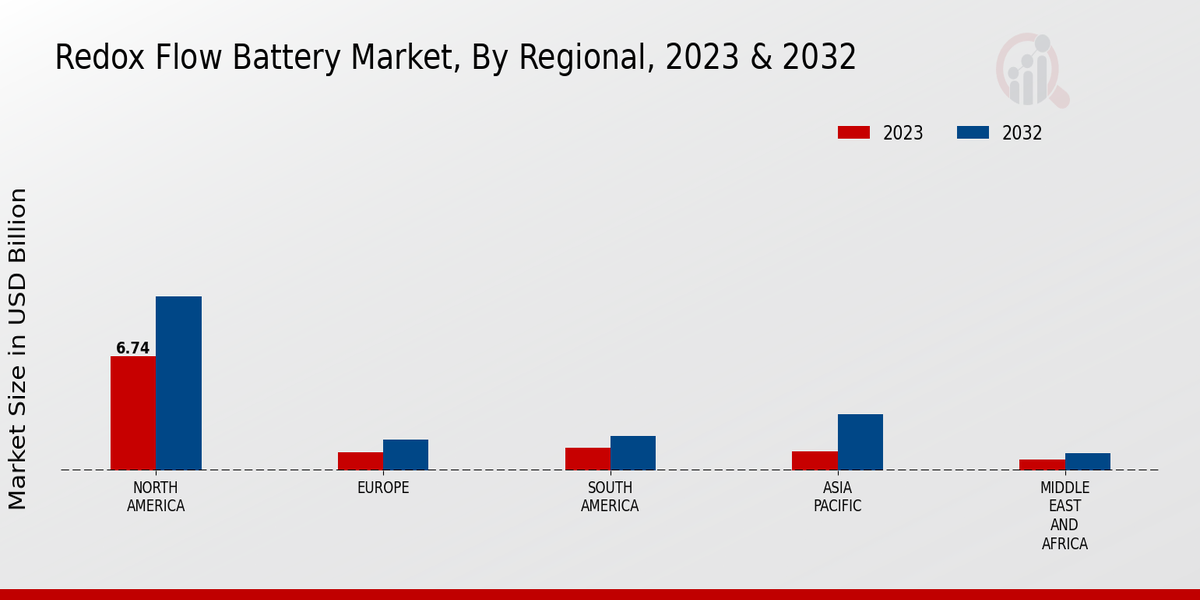 Redox Flow Battery Market, By Regional, 2023 & 2032

2023
2032

Market Size in USD Billion

6.74

NORTH AMERICA
EUROPE
SOUTH AMERICA
ASIA PACIFIC
MIDDLE EAST AND AFRICA