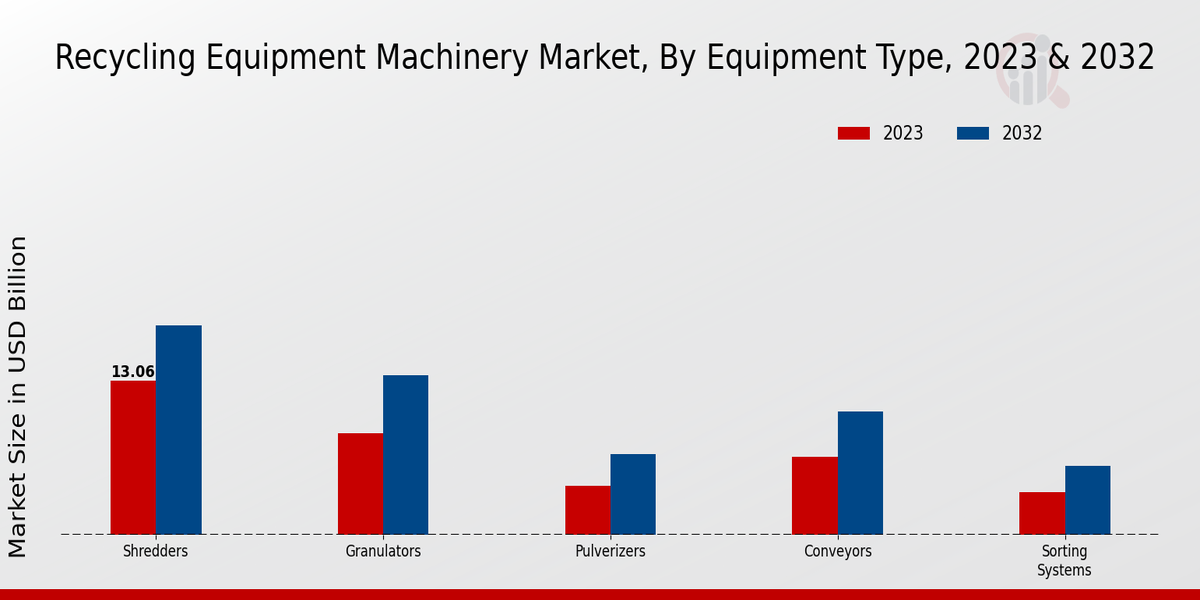 Recycling Equipment Machinery Market, By Equipment Type, 2023 & 2032

2023
2032

Market Size in USD Billion

13.06

Shredders
Granulators
Pulverizers
Conveyors
Sorting Systems