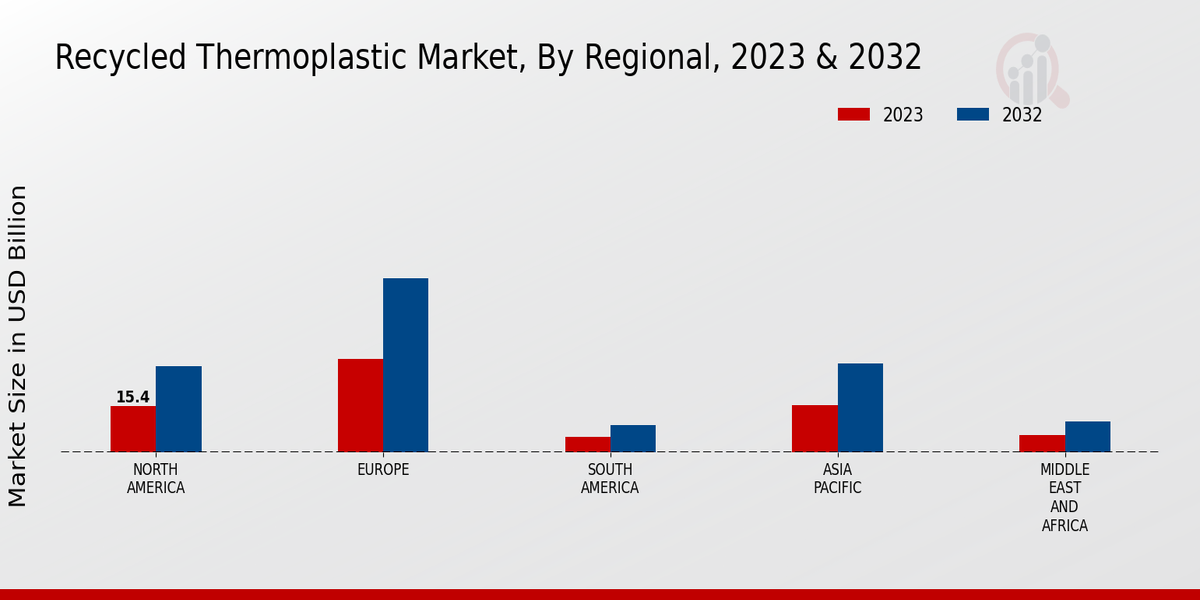 Recycled Thermoplastic Market, By Regional, 2023 & 2032

2023
2032

Market Size in USD Billion

15.4

NORTH AMERICA
EUROPE
SOUTH AMERICA
ASIA PACIFIC
MIDDLE EAST AND AFRICA