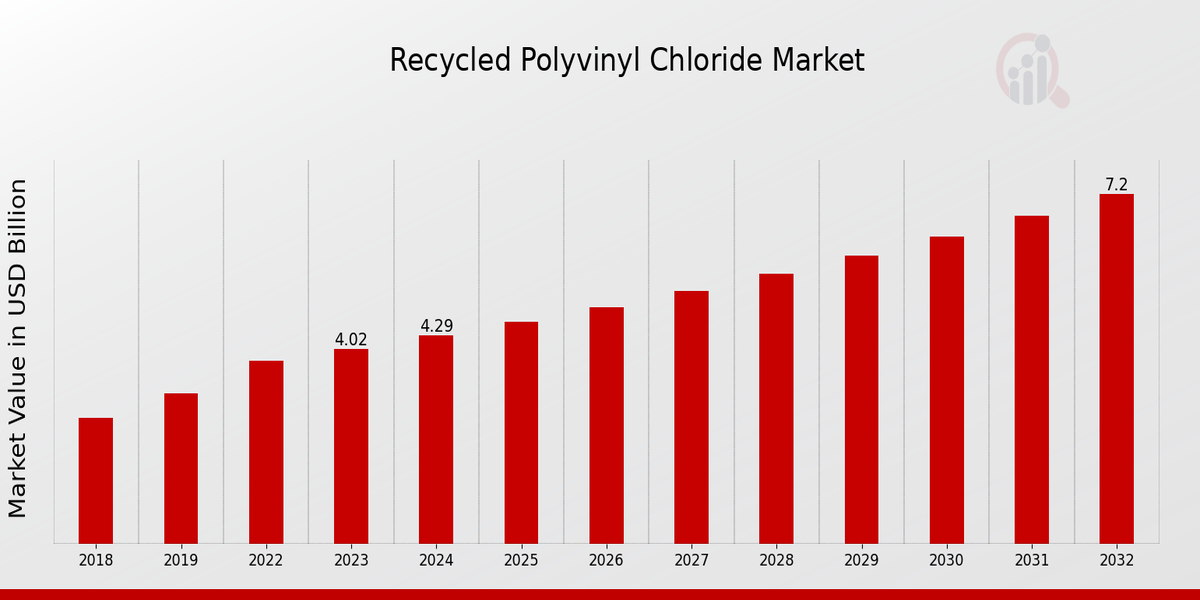 Recycled Polyvinyl Chloride Market

Market Value in USD Billion

4.02
4.29
7.2

2018
2019
2022
2023
2024
2025
2026
2027
2028
2029
2030
2031
2032