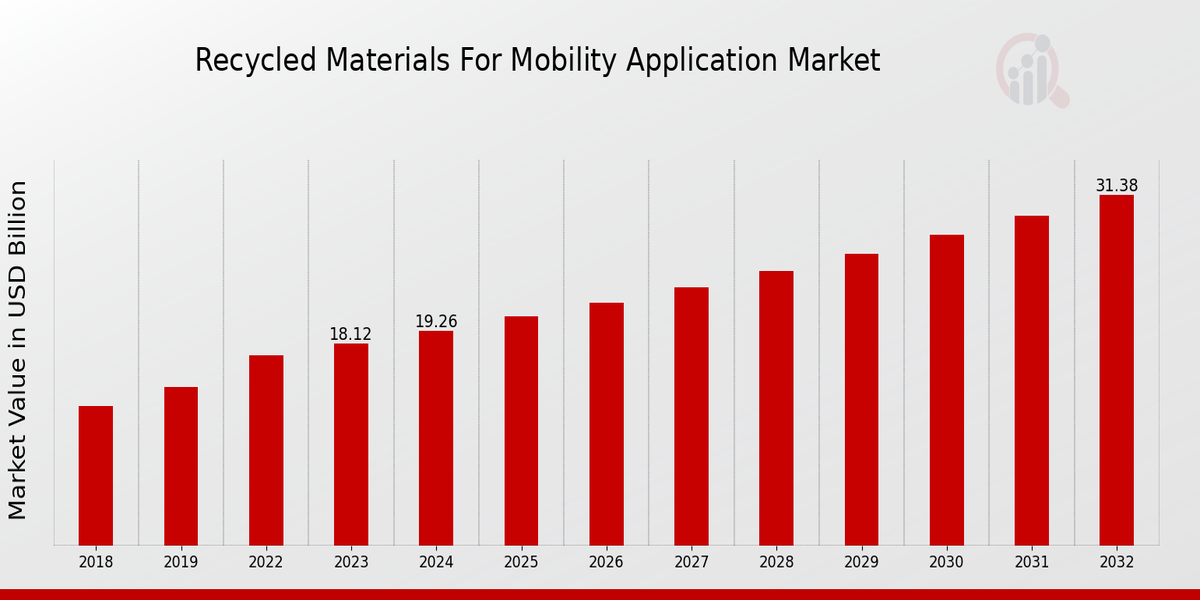 Recycled Materials For Mobility Application Market

Market Value in USD Billion

18.12
19.26
31.38

2018
2019
2022
2023
2024
2025
2026
2027
2028
2029
2030
2031
2032