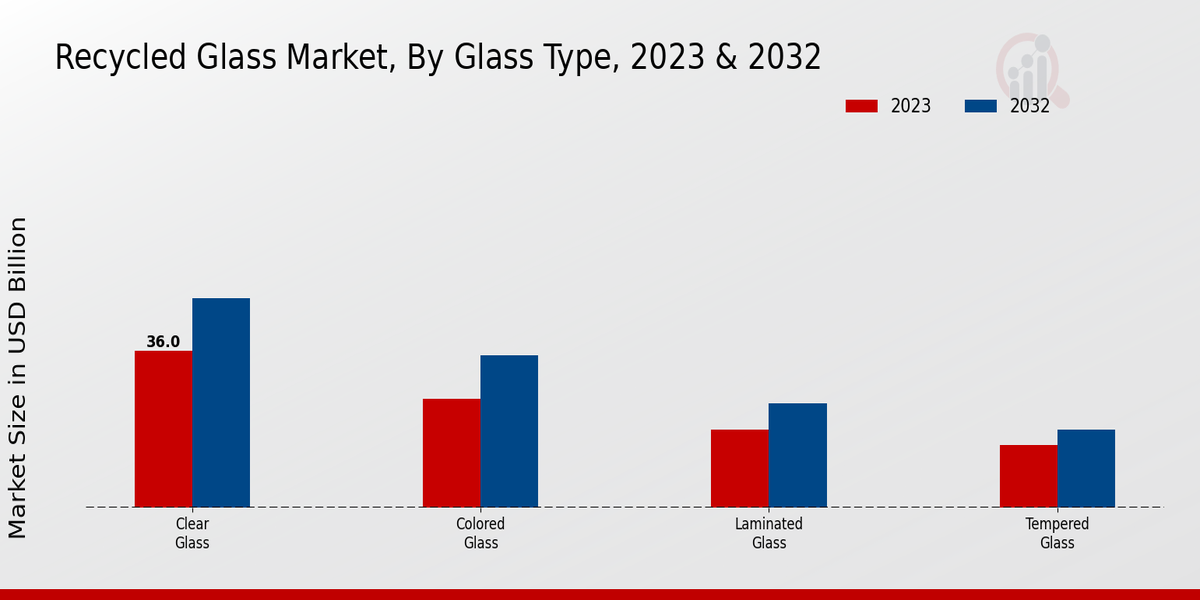 Recycled Glass Market, By Glass Type, 2023 & 2032

2023
2032

Market Size in USD Billion

36.0

Clear Glass
Colored Glass
Laminated Glass
Tempered Glass