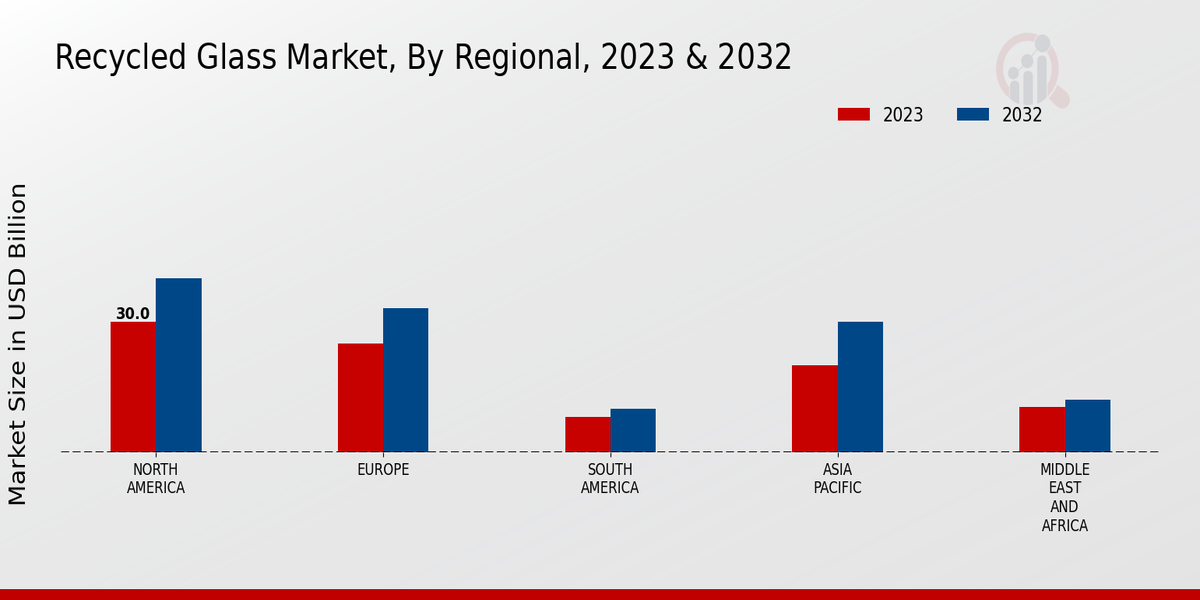 Recycled Glass Market, By Regional, 2023 & 2032

2023
2032

Market Size in USD Billion

30.0

NORTH AMERICA
EUROPE
SOUTH AMERICA
ASIA PACIFIC
MIDDLE EAST AND AFRICA