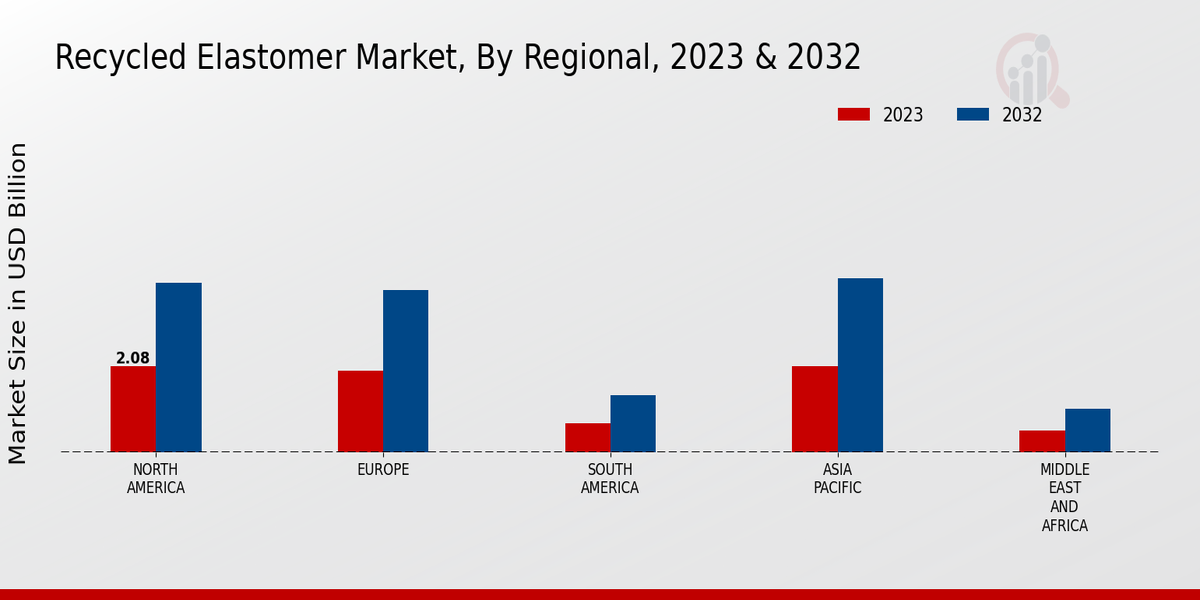 Recycled Elastomer Market, By Regional, 2023 & 2032

2023
2032

Market Size in USD Billion

2.08

NORTH AMERICA
EUROPE
SOUTH AMERICA
ASIA PACIFIC
MIDDLE EAST AND AFRICA