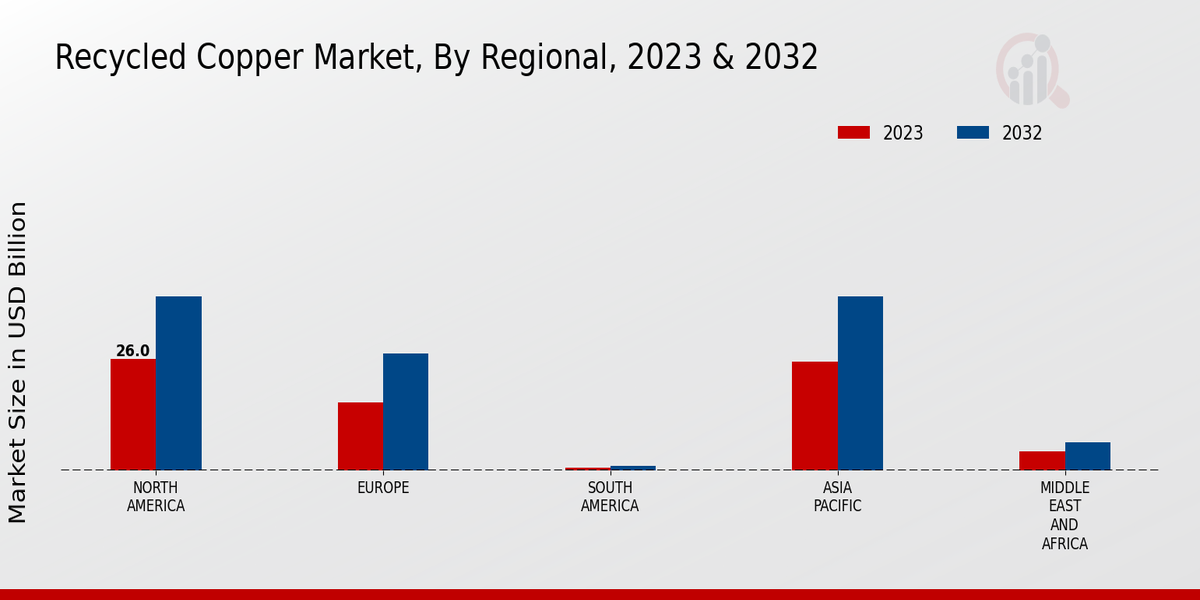 Recycled Copper Market, By Regional, 2023 & 2032

2023
2032

Market Size in USD Billion

26.0

NORTH AMERICA
EUROPE
SOUTH AMERICA
ASIA PACIFIC
MIDDLE EAST AND AFRICA