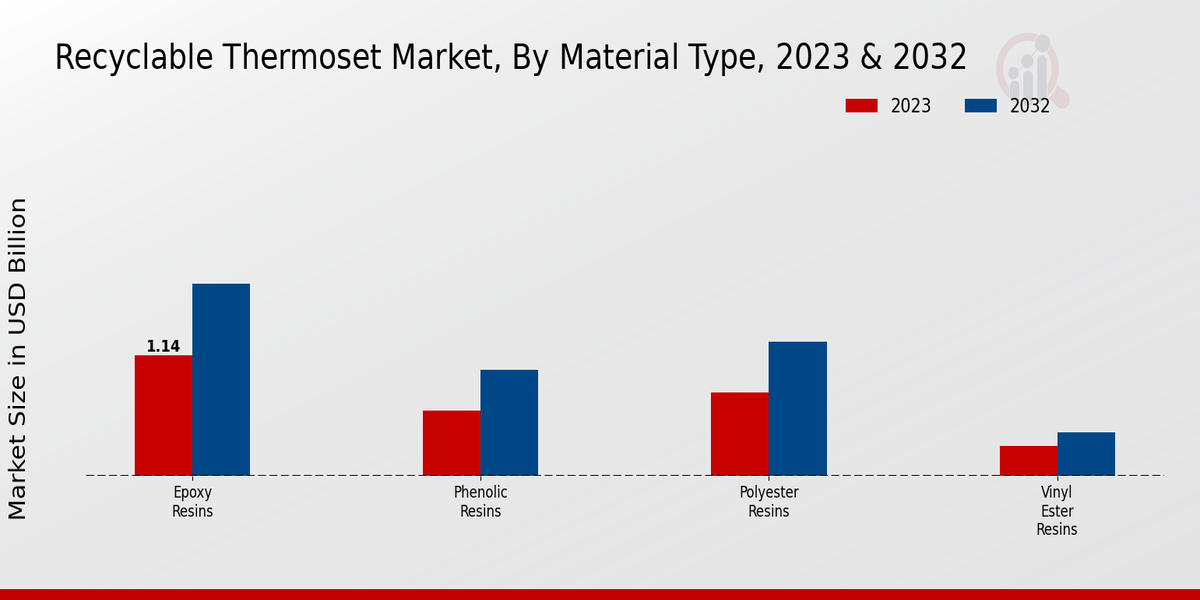 Recyclable Thermoset Market, By Material Type, 2023 & 2032

2023
2032

Market Size in USD Billion

1.14

Epoxy Resins

Phenolic Resins

Polyester Resins

Vinyl Ester Resins