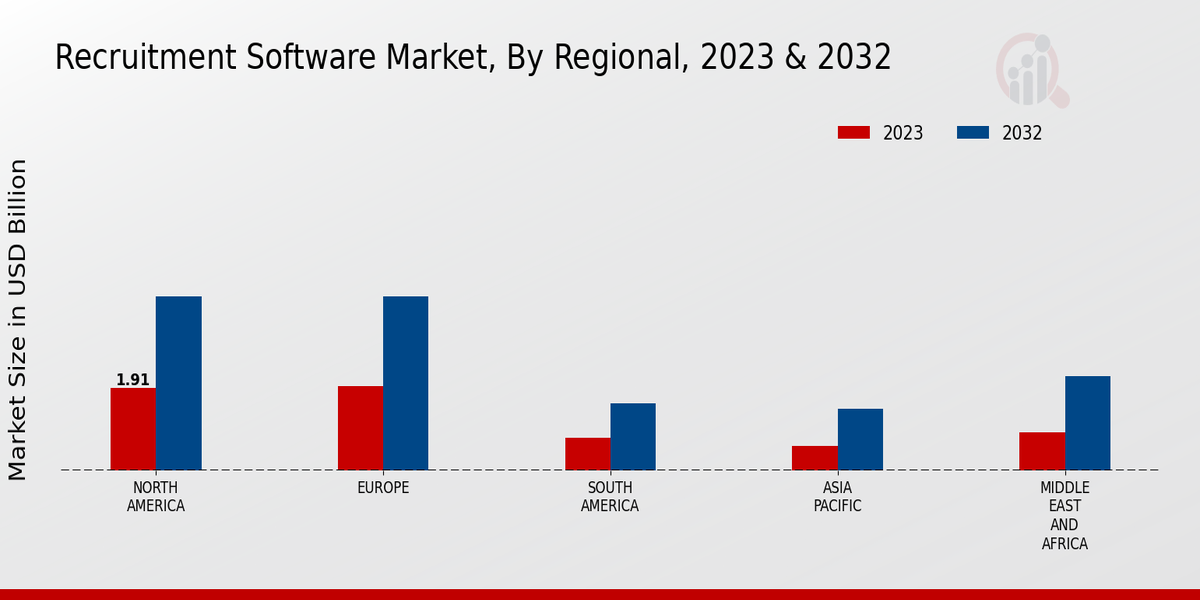 Recruitment Software Market, By Regional, 2023 & 2032

2023
2032

Market Size in USD Billion

1.91

NORTH AMERICA
EUROPE
SOUTH AMERICA
ASIA PACIFIC
MIDDLE EAST AND AFRICA