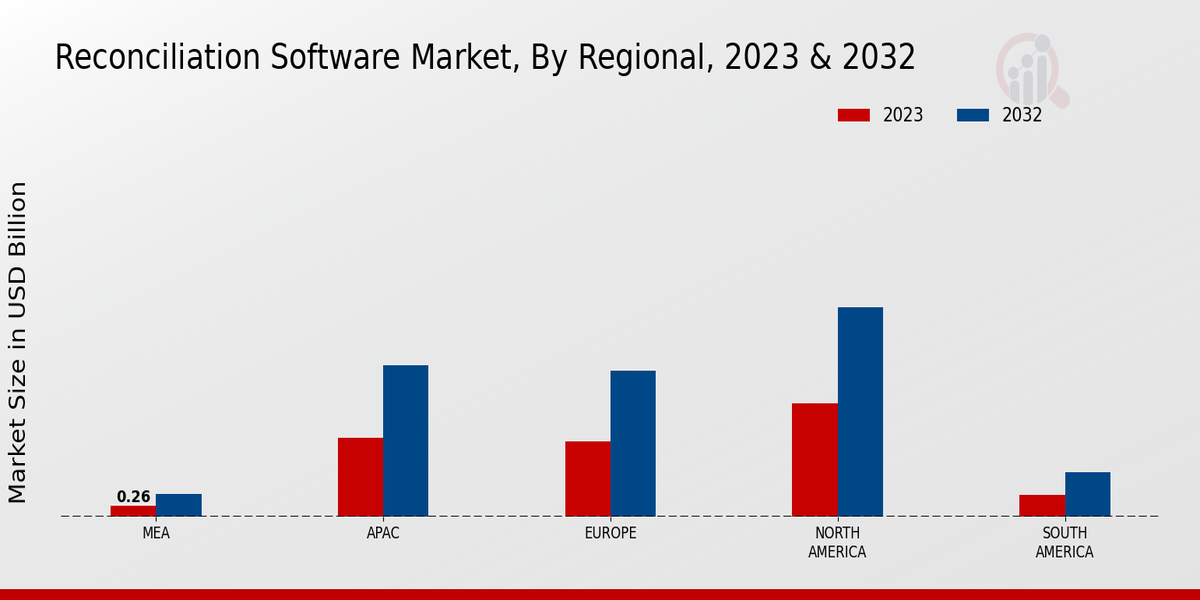 Reconciliation Software Market, By Regional, 2023 & 2032

2023
2032

Market Size in USD Billion

0.26

MEA
APAC
EUROPE
NORTH AMERICA
SOUTH AMERICA