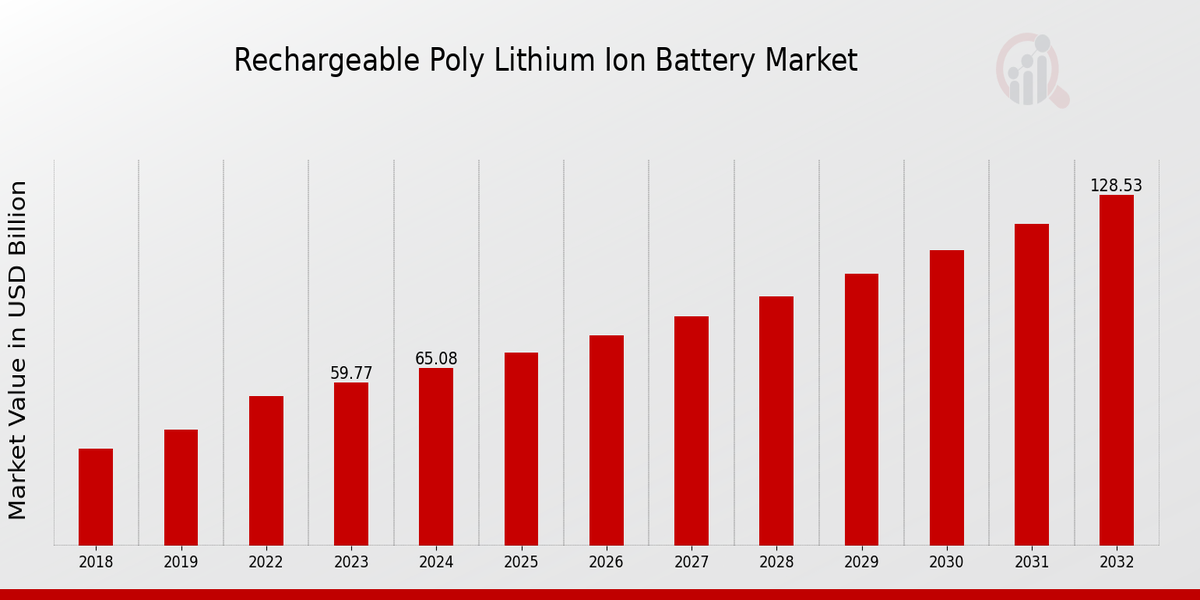 Rechargeable Poly Lithium Ion Battery Market

Market Value in USD Billion

59.77
65.08
128.53

2018
2019
2022
2023
2024
2025
2026
2027
2028
2029
2030
2031
2032