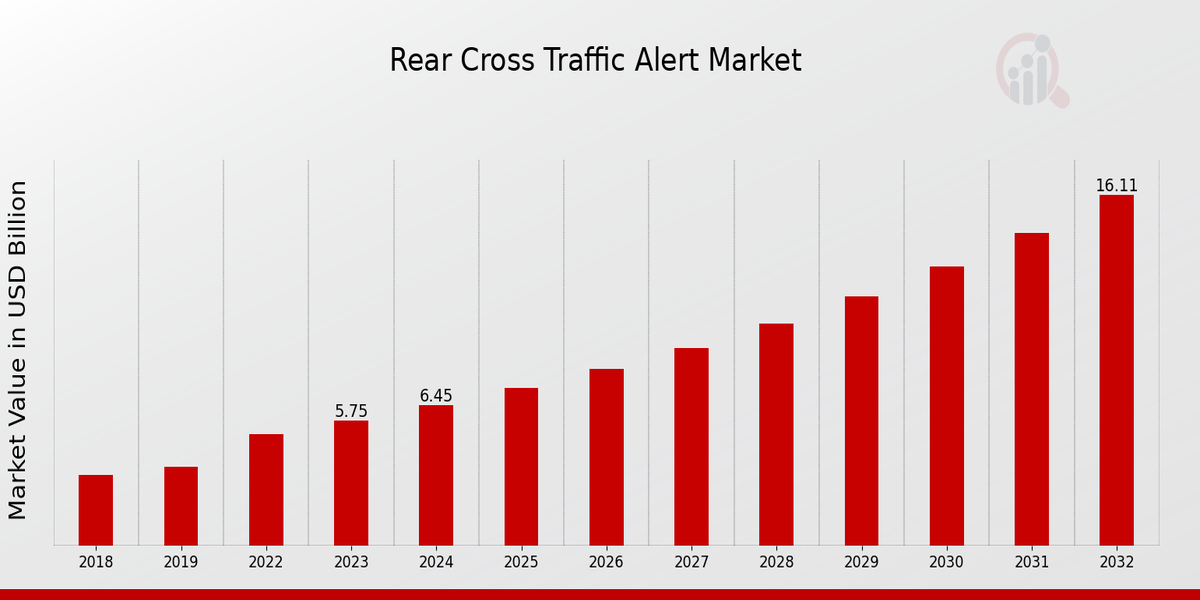 Rear Cross Traffic Alert Market

Market Value in USD Billion

5.75
6.45
16.11

2018
2019
2022
2023
2024
2025
2026
2027
2028
2029
2030
2031
2032