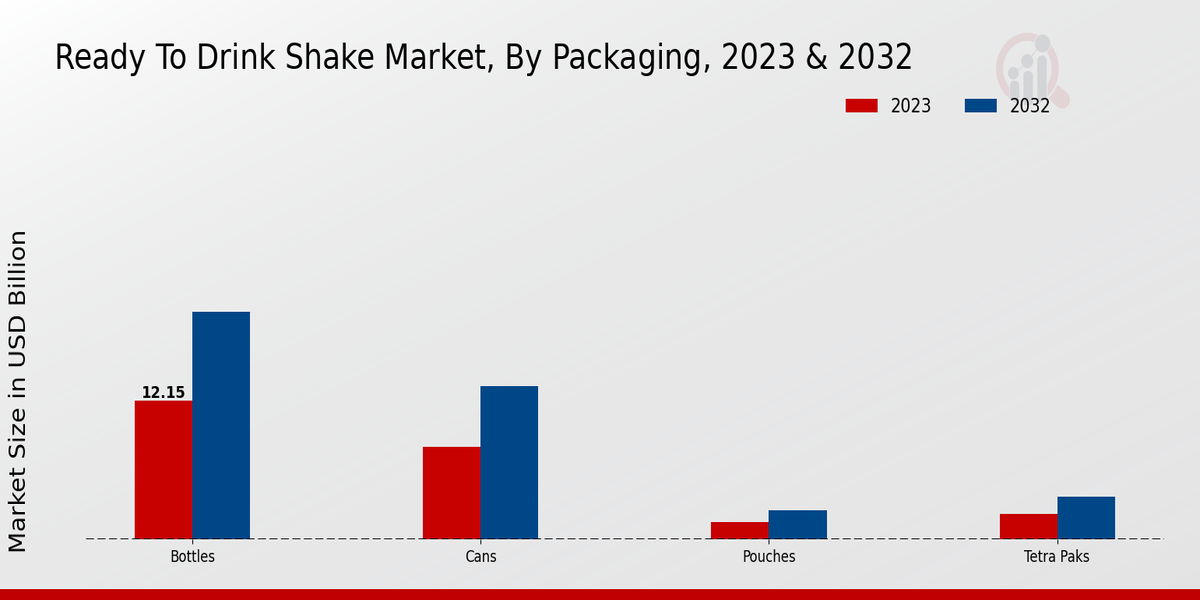 Ready To Drink Shake Market, By Packaging, 2023 & 2032

2023
2032

Market Size in USD Billion

12.15

Bottles
Cans
Pouches
Tetra Paks