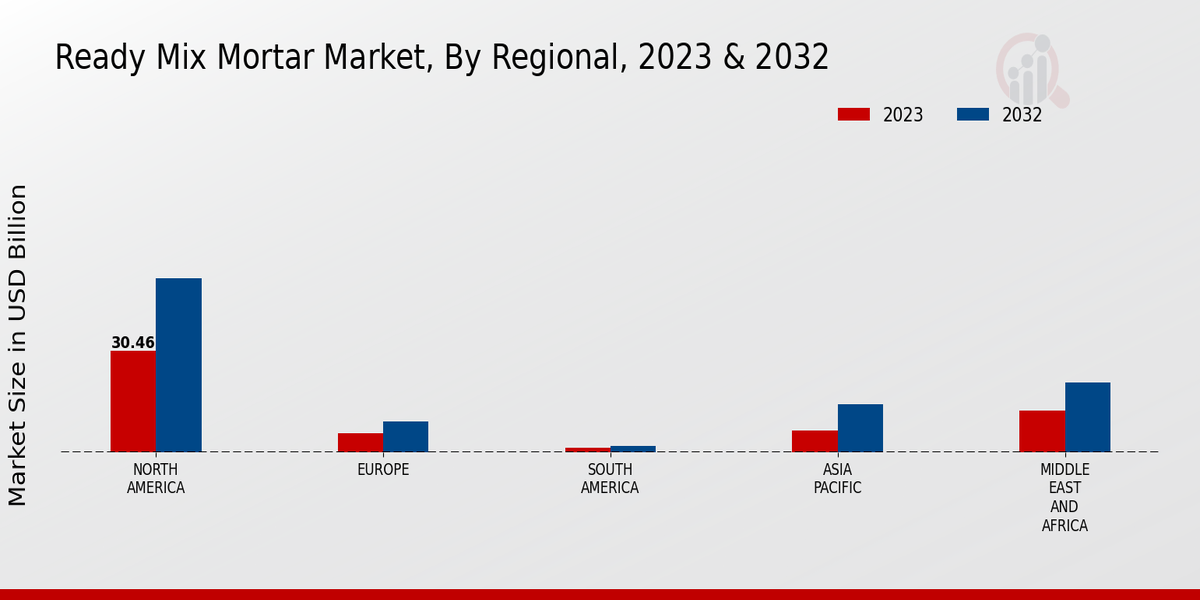 Ready Mix Mortar Market, By Regional, 2023 & 2032

2023
2032

Market Size in USD Billion

30.46

NORTH AMERICA
EUROPE
SOUTH AMERICA
ASIA PACIFIC
MIDDLE EAST AND AFRICA