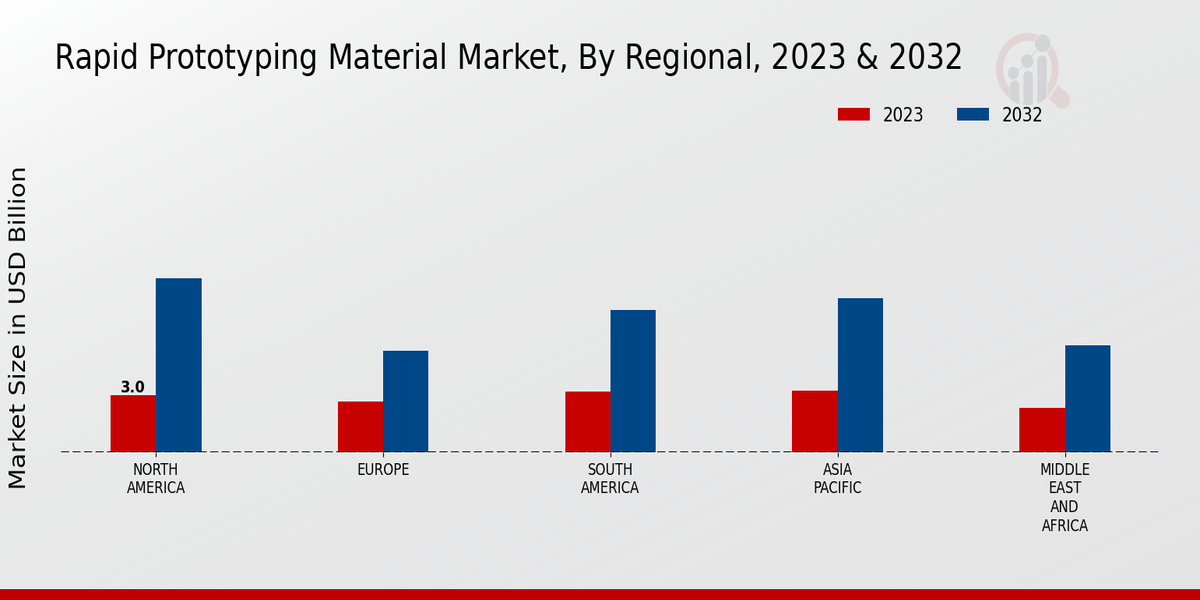 Rapid Prototyping Material Market, By Regional, 2023 & 2032

2023
2032

Market Size in USD Billion

3.0

NORTH AMERICA
EUROPE
SOUTH AMERICA
ASIA PACIFIC
MIDDLE EAST AND AFRICA