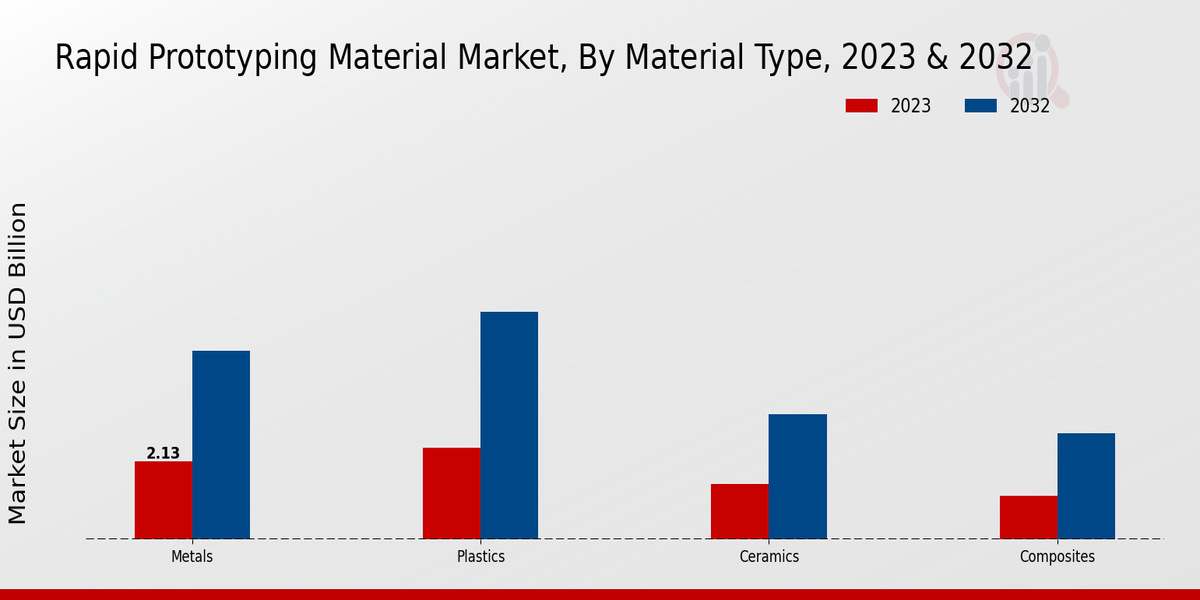 Rapid Prototyping Material Market, By Material Type, 2023 & 2032

2023
2032

Market Size in USD Billion

2.13

Metals
Plastics
Ceramics
Composites