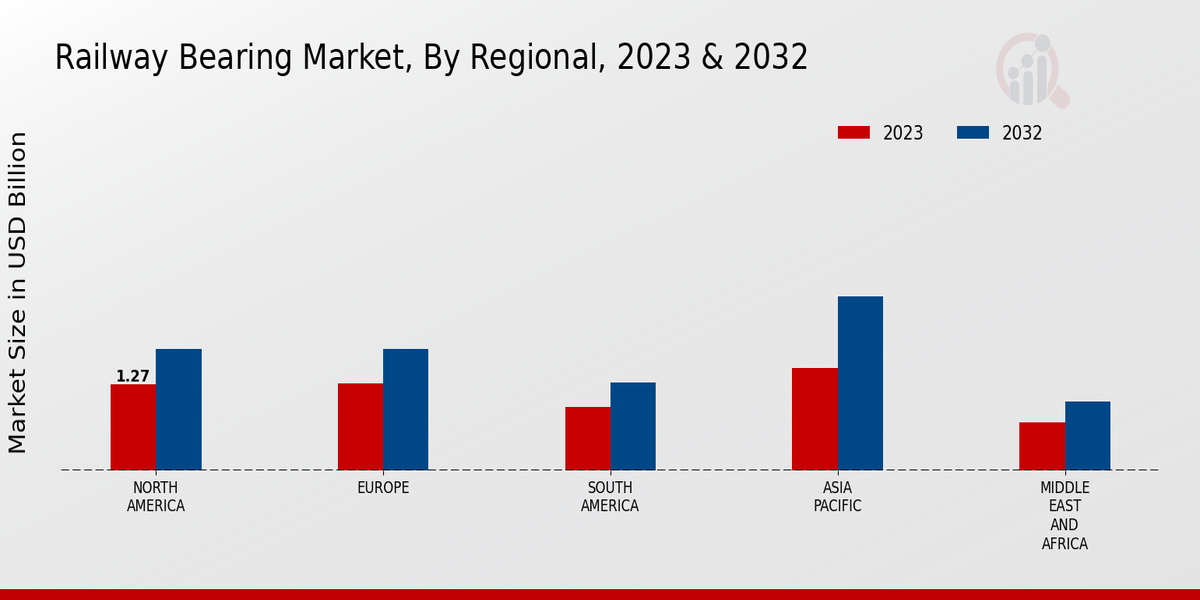 Railway Bearing Market, By Regional, 2023 & 2032

2023
2032

Market Size in USD Billion

1.27

NORTH AMERICA
EUROPE
SOUTH AMERICA
ASIA PACIFIC
MIDDLE EAST AND AFRICA