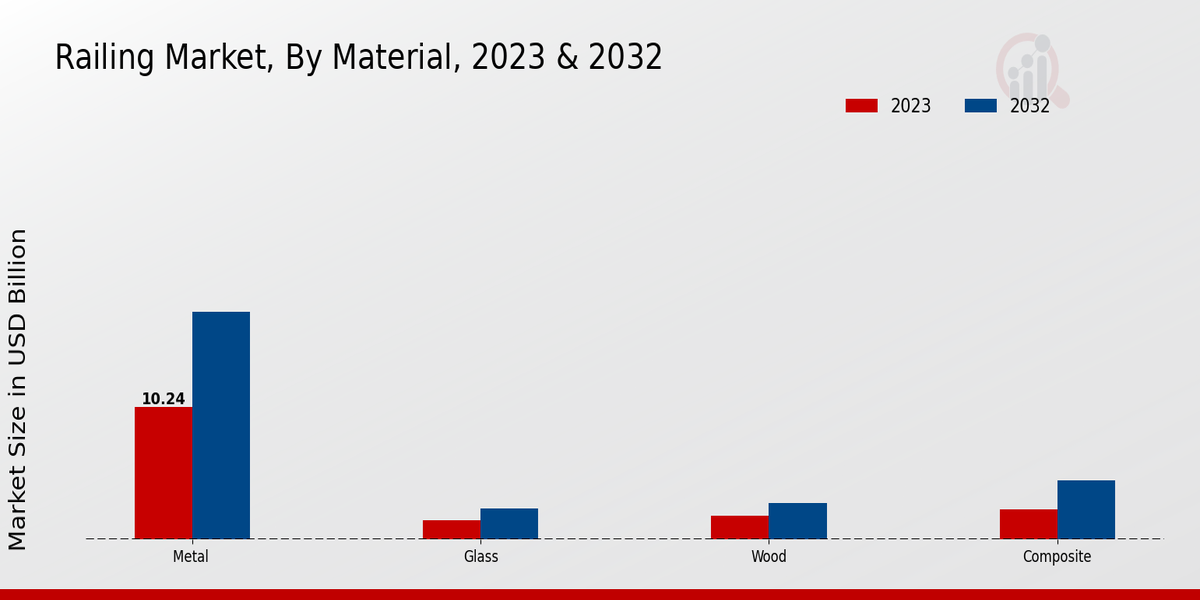 Railing Market, By Material, 2023 & 2032

2023
2032

Market Size in USD Billion

10.24

Metal
Glass
Wood
Composite