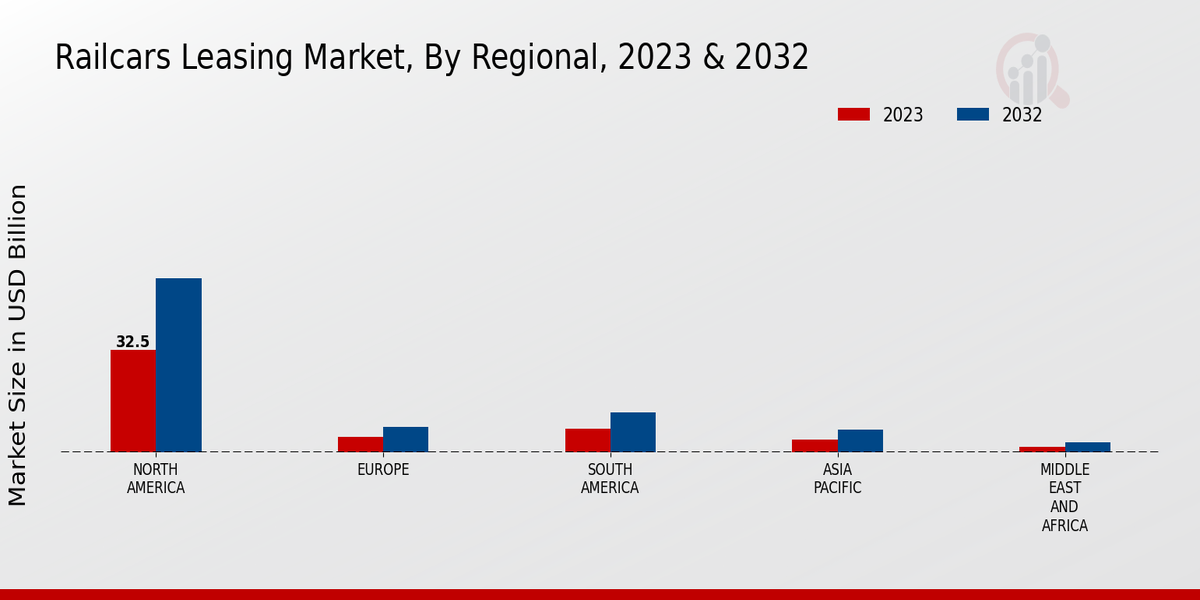 Railcars Leasing Market, By Regional, 2023 & 2032

2023 2032

Market Size in USD Billion

32.5

NORTH AMERICA

EUROPE

SOUTH AMERICA

ASIA PACIFIC

MIDDLE EAST AND AFRICA