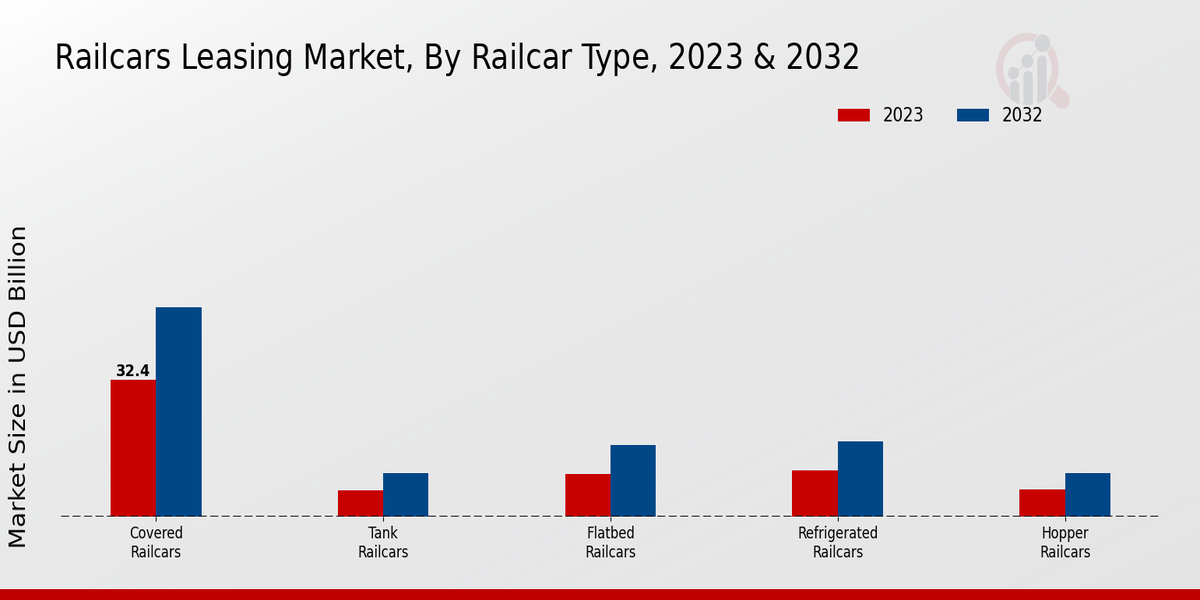 Railcars Leasing Market, By Railcar Type, 2023 & 2032

2023
2032

Market Size in USD Billion

32.4

Covered Railcars

Tank Railcars

Flatbed Railcars

Refrigerated Railcars

Hopper Railcars