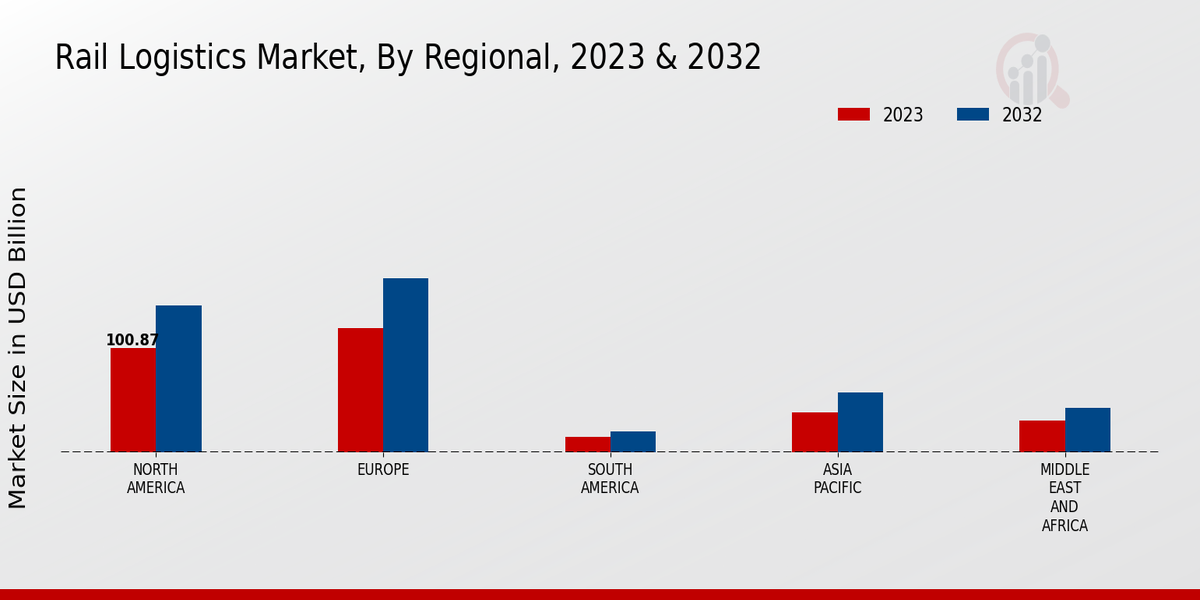 Rail Logistics Market, By Regional, 2023 & 2032

2023
2032

Market Size in USD Billion

100.87

NORTH AMERICA
EUROPE
SOUTH AMERICA
ASIA PACIFIC
MIDDLE EAST AND AFRICA