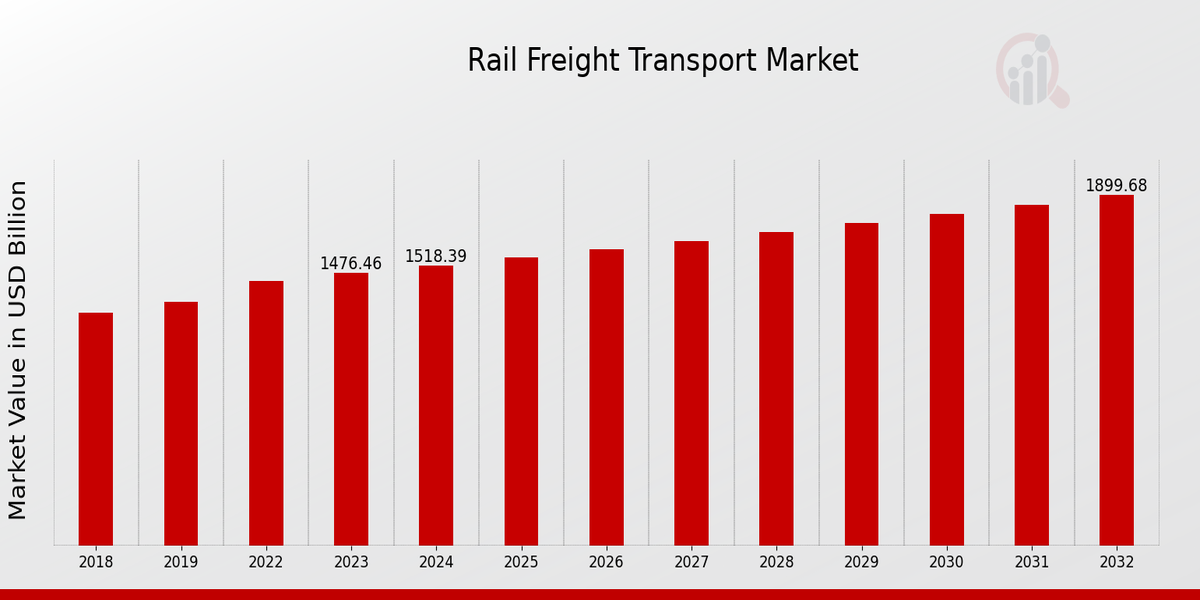 Rail Freight Transport Market

Market Value in USD Billion

1476.46
1518.39
1899.68

2018
2019
2022
2023
2024
2025
2026
2027
2028
2029
2030
2031
2032