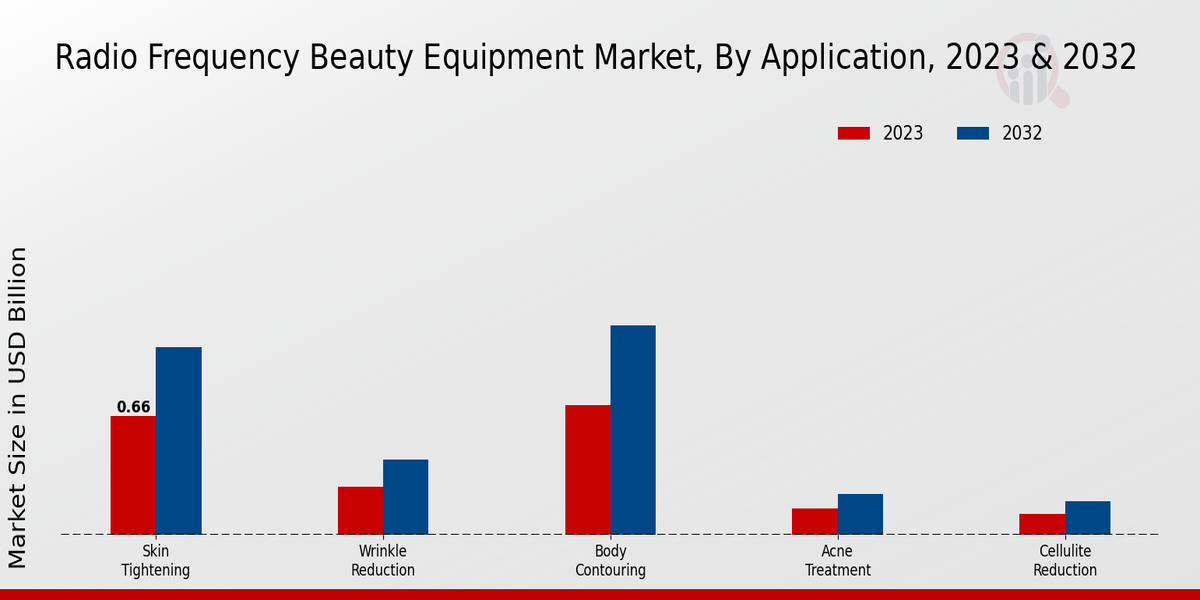 Radio Frequency Beauty Equipment Market, By Application, 2023 & 2032

2023 2032

Market Size in USD Billion

0.66

Skin Tightening

Wrinkle Reduction

Body Contouring

Acne Treatment

Cellulite Reduction