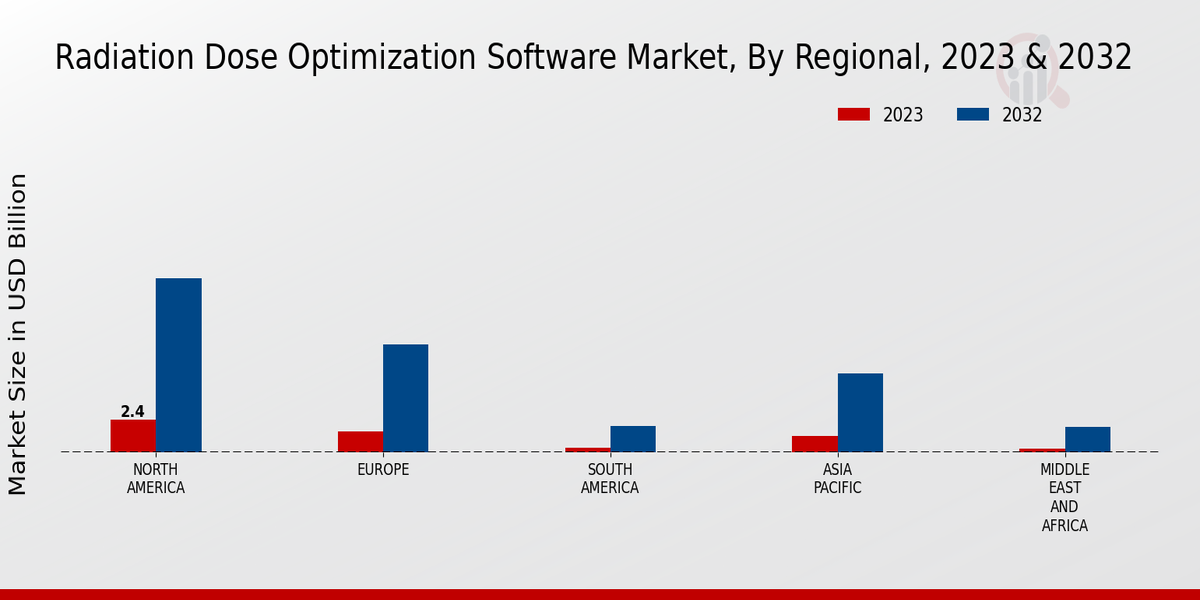 Radiation Dose Optimization Software Market, By Regional, 2023 & 2032

2023 2032

Market Size in USD Billion

2.4

NORTH AMERICA

EUROPE

SOUTH AMERICA

ASIA PACIFIC

MIDDLE EAST AND AFRICA