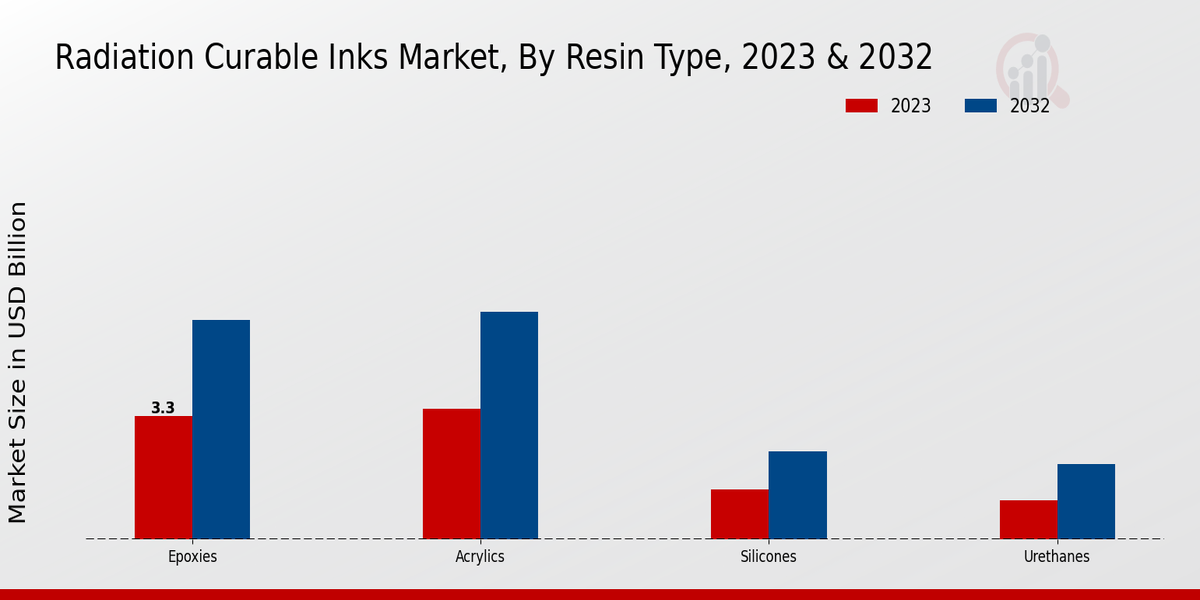 Radiation Curable Inks Market, By Resin Type, 2023 & 2032

2023
2032

Market Size in USD Billion

3.3

Epoxies
Acrylics
Silicones
Urethanes