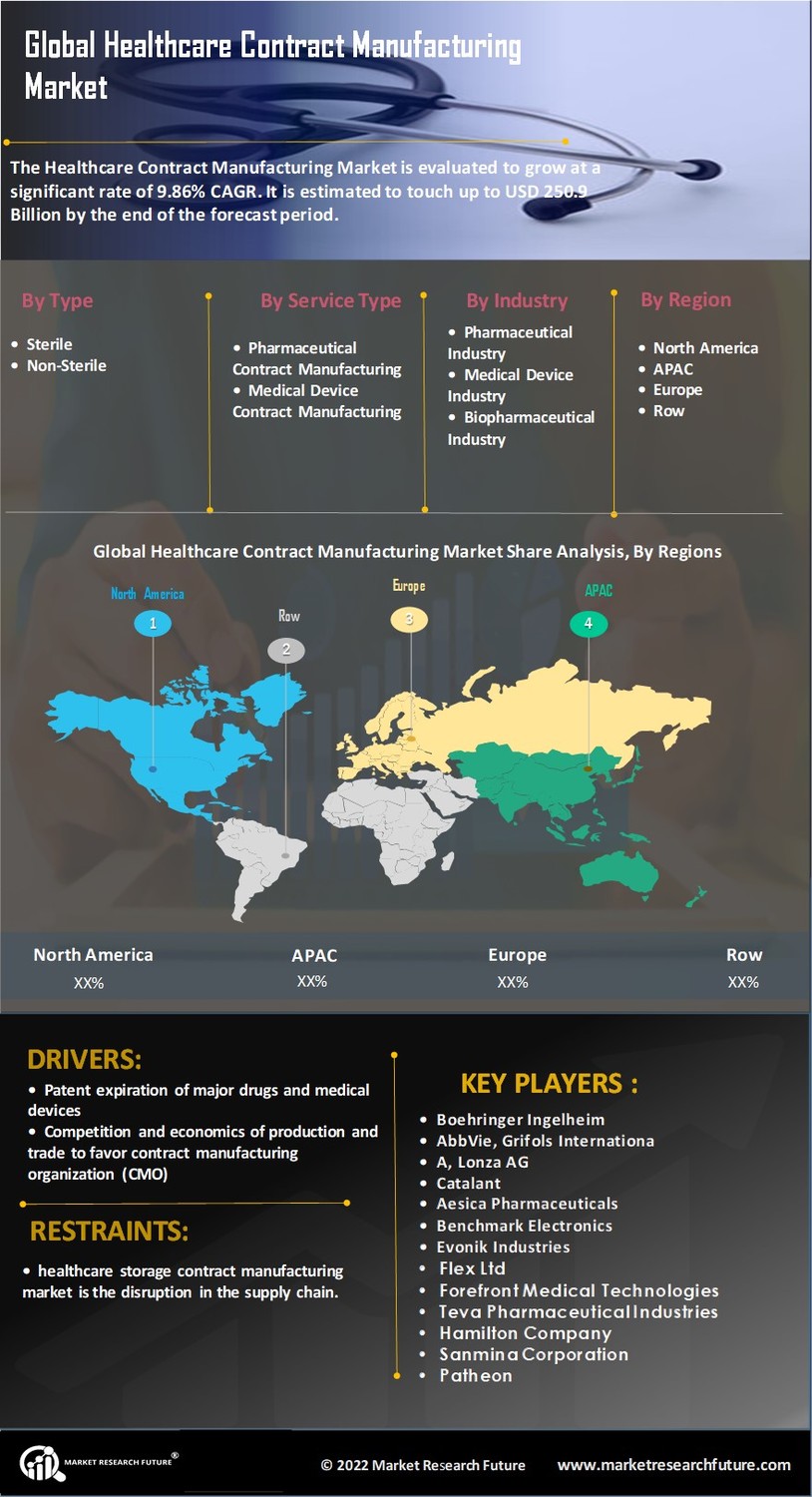 Global Healthcare Contract Manufacturing Market

The Healthcare Contract Manufacturing Market is evaluated to grow at a significant rate of 9.86% CAGR. It is estimated to touch up to USD 250.9 Billion by the end of the forecast period.

By Type
• Sterile
• Non-Sterile

By Service Type
• Pharmaceutical Contract Manufacturing
• Medical Device Contract Manufacturing

By Industry
• Pharmaceutical Industry
• Medical Device Industry
• Biopharmaceutical Industry

By Region
• North America
• APAC
• Europe
• Row

Global Healthcare Contract Manufacturing Market Share Analysis, By Regions

North America
1
Row
2
Europe
3
APAC
4

| North America | APAC | Europe | Row |
|---|---|---|---|
| XX% | XX% | XX% | XX% |

DRIVERS:
• Patent expiration of major drugs and medical devices
• Competition and economics of production and trade to favor contract manufacturing organization (CMO)

RESTRAINTS:
• healthcare storage contract manufacturing market is the disruption in the supply chain.

KEY PLAYERS :
• Boehringer Ingelheim
• AbbVie, Grifols Internationa
• A, Lonza AG
• Catalant
• Aesica Pharmaceuticals
• Benchmark Electronics
• Evonik Industries
• Flex Ltd
• Forefront Medical Technologies
• Teva Pharmaceutical Industries
• Hamilton Company
• Sanmina Corporation
• Patheon

MARKET RESEARCH FUTURE®
© 2022 Market Research Future
www.marketresearchfuture.com