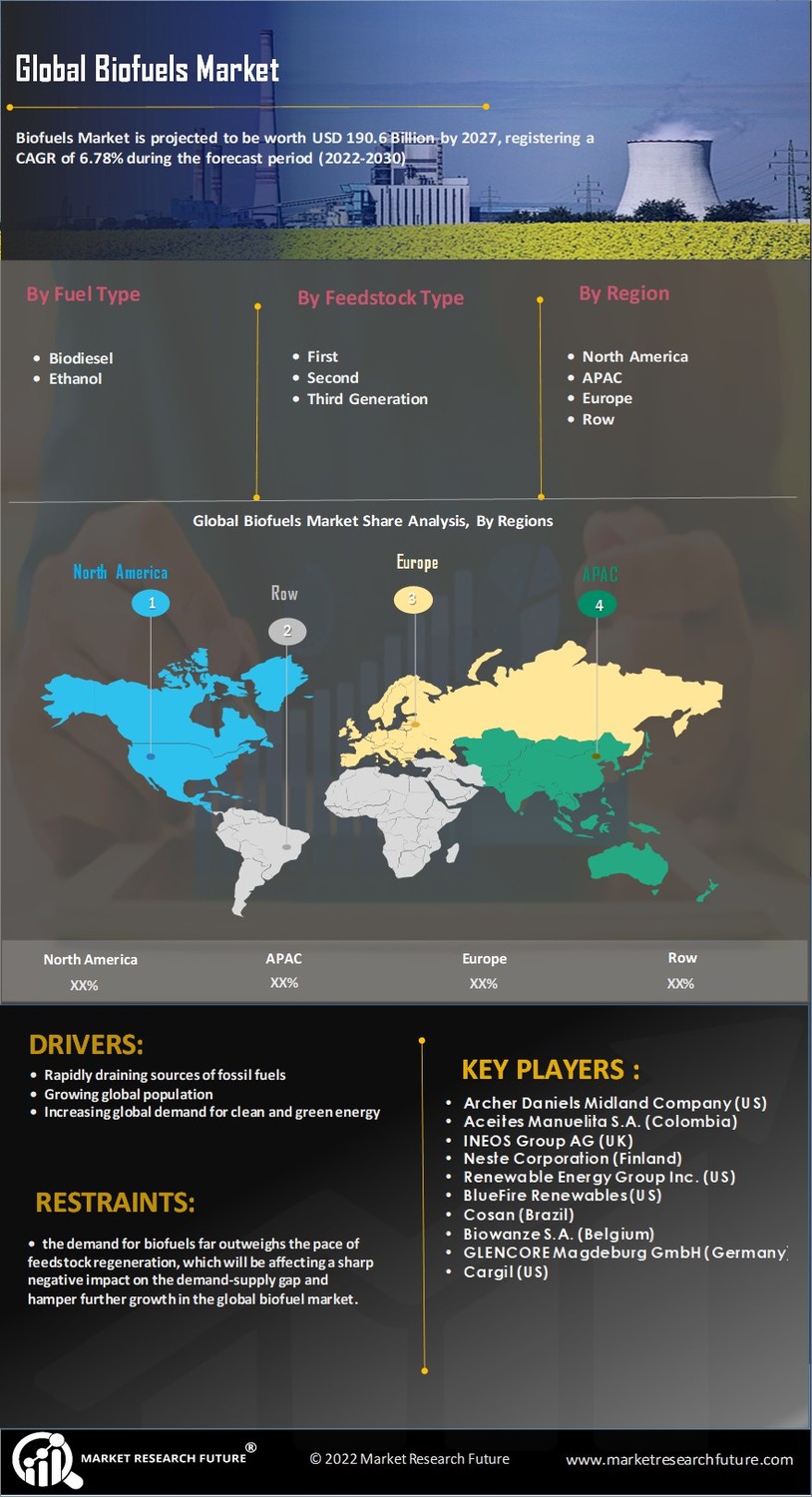 Global Biofuels Market

Biofuels Market is projected to be worth USD 190.6 Billion by 2027, registering a CAGR of 6.78% during the forecast period (2022-2030)

By Fuel Type

- Biodiesel
- Ethanol

By Feedstock Type

- First
- Second
- Third Generation

By Region

- North America
- APAC
- Europe
- Row

Global Biofuels Market Share Analysis, By Regions

North America 1

Row 2

Europe 3

APAC 4

| North America | APAC | Europe | Row |
|---|---|---|---|
| XX% | XX% | XX% | XX% |

DRIVERS:

- Rapidly draining sources of fossil fuels
- Growing global population
- Increasing global demand for clean and green energy

RESTRAINTS:

- the demand for biofuels far outweighs the pace of feedstock regeneration, which will be affecting a sharp negative impact on the demand-supply gap and hamper further growth in the global biofuel market.

KEY PLAYERS :

- Archer Daniels Midland Company (US)
- Aceites Manuelita S.A. (Colombia)
- INEOS Group AG (UK)
- Neste Corporation (Finland)
- Renewable Energy Group Inc. (US)
- BlueFire Renewables (US)
- Cosan (Brazil)
- Biowanze S.A. (Belgium)
- GLENCORE Magdeburg GmbH (Germany)
- Cargil (US)

MARKET RESEARCH FUTURE®

© 2022 Market Research Future

www.marketresearchfuture.com