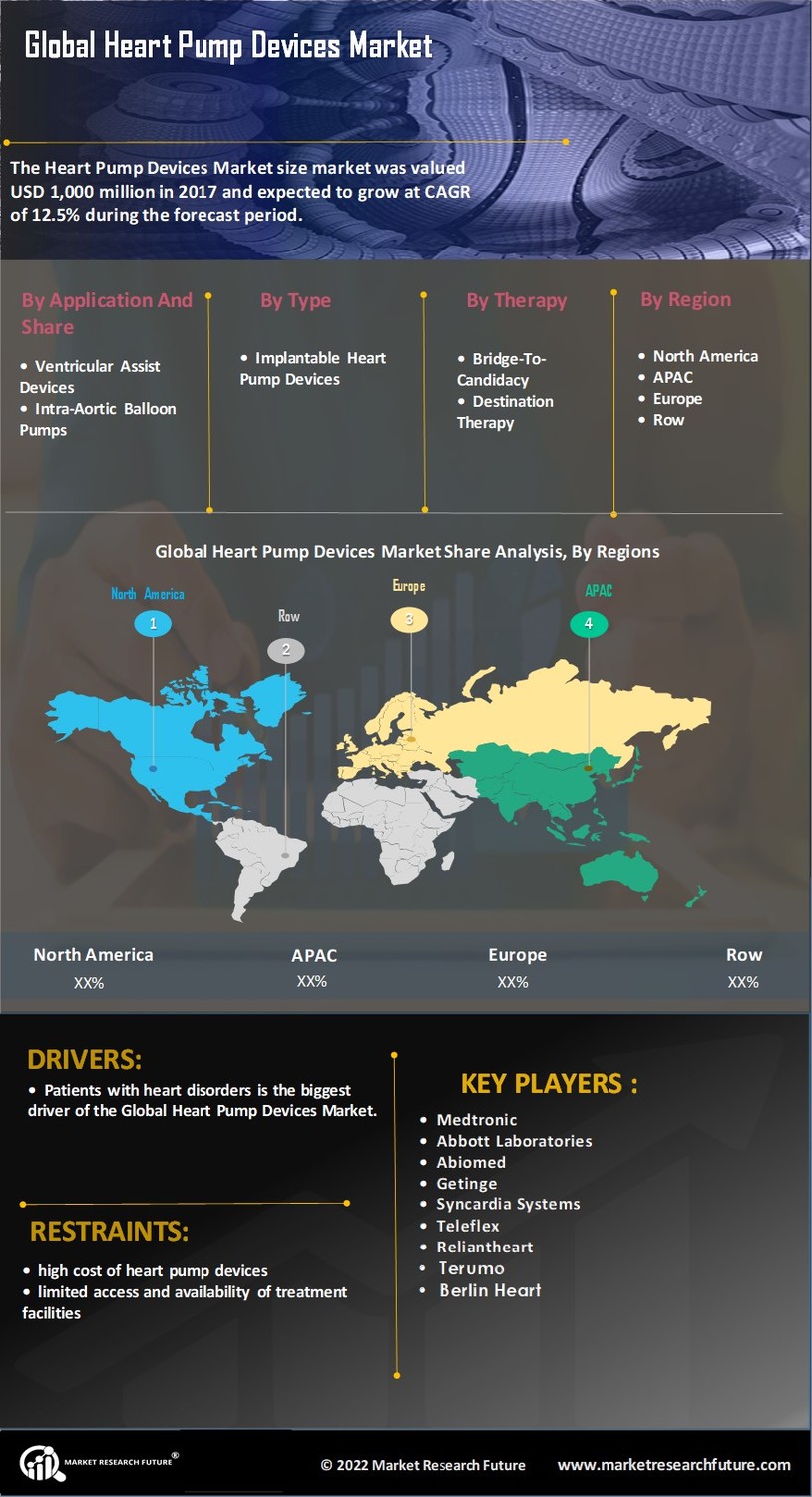 Global Heart Pump Devices Market

The Heart Pump Devices Market size market was valued USD 1,000 million in 2017 and expected to grow at CAGR of 12.5% during the forecast period.

By Application And Share

• Ventricular Assist Devices
• Intra-Aortic Balloon Pumps

By Type

• Implantable Heart Pump Devices

By Therapy

• Bridge-To-Candidacy
• Destination Therapy

By Region

• North America
• APAC
• Europe
• Row

Global Heart Pump Devices Market Share Analysis, By Regions

North America
1
Row
2
Europe
3
APAC
4

| North America | APAC | Europe | Row |
|---|---|---|---|
| XX% | XX% | XX% | XX% |

DRIVERS:

• Patients with heart disorders is the biggest driver of the Global Heart Pump Devices Market.

RESTRAINTS:

• high cost of heart pump devices
• limited access and availability of treatment facilities

KEY PLAYERS :

• Medtronic
• Abbott Laboratories
• Abiomed
• Getinge
• Syncardia Systems
• Teleflex
• Reliantheart
• Terumo
• Berlin Heart

MARKET RESEARCH FUTURE®

© 2022 Market Research Future

www.marketresearchfuture.com