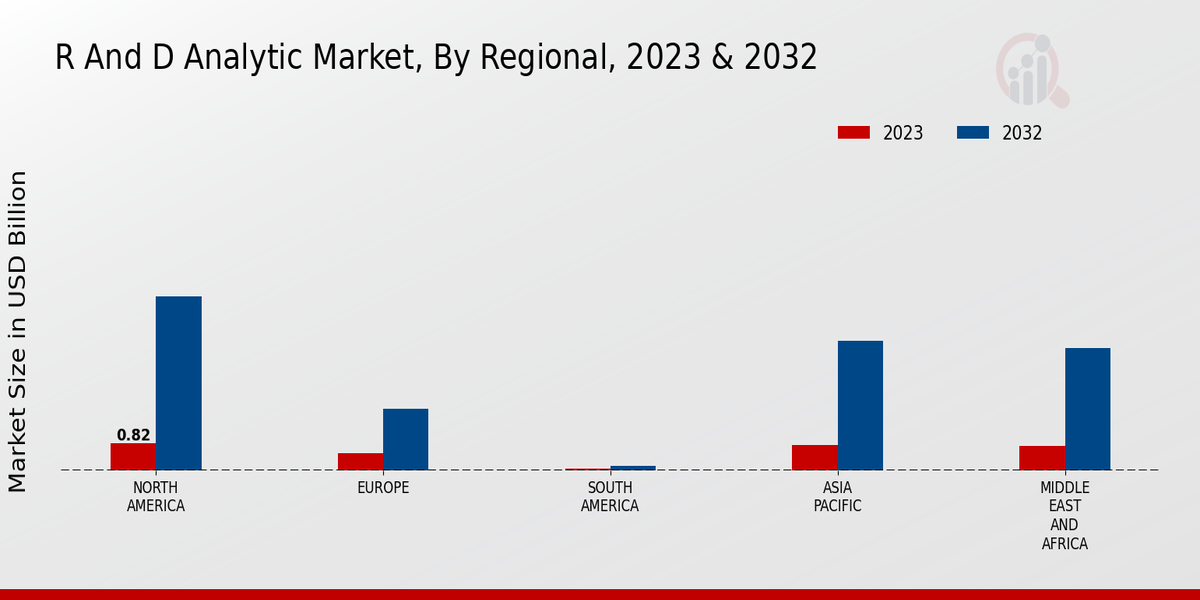 R And D Analytic Market, By Regional, 2023 & 2032

2023
2032

Market Size in USD Billion

0.82

NORTH AMERICA
EUROPE
SOUTH AMERICA
ASIA PACIFIC
MIDDLE EAST AND AFRICA