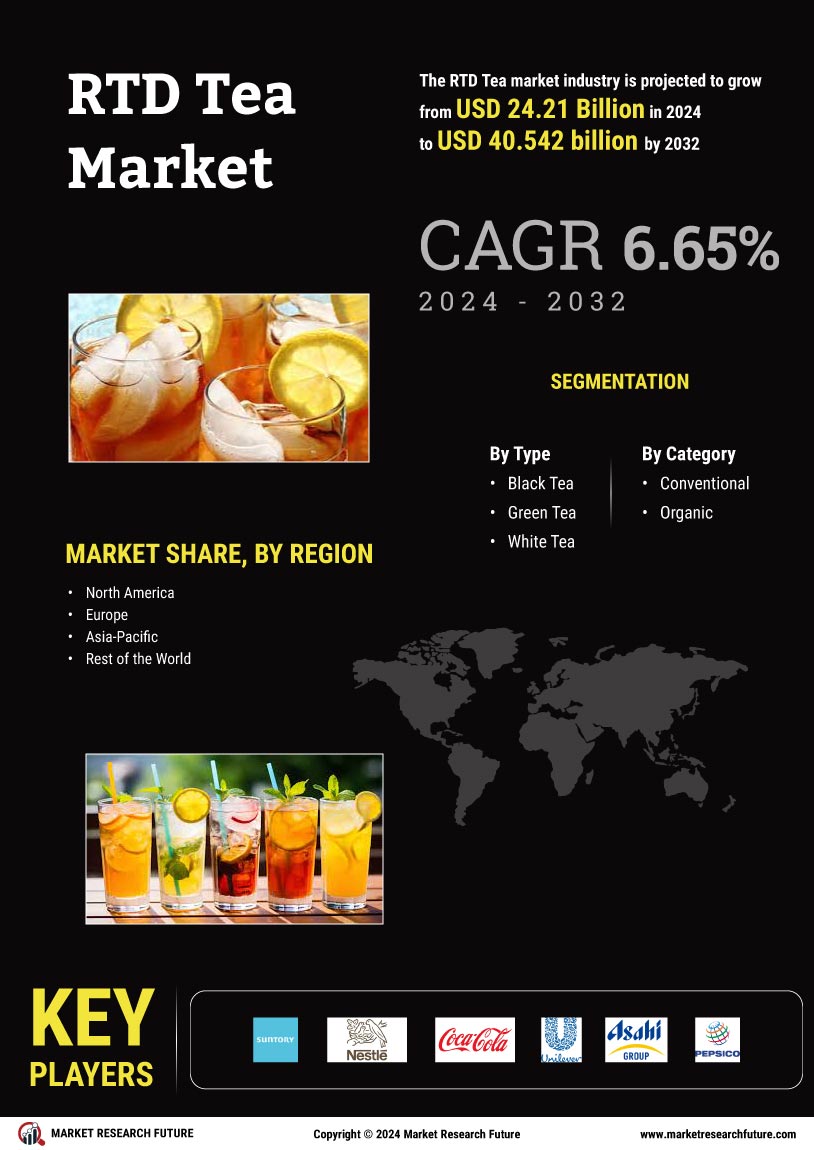 RTD Tea Market

The RTD Tea market industry is projected to grow from USD 24.21 Billion in 2024 to USD 40.542 billion by 2032

CAGR 6.65%
2024 - 2032

SEGMENTATION

By Type
• Black Tea
• Green Tea
• White Tea

By Category
• Conventional
• Organic

MARKET SHARE, BY REGION
• North America
• Europe
• Asia-Pacific
• Rest of the World

KEY PLAYERS

SUNTORY
Nestlé
Coca-Cola
Unilever
Asahi GROUP
PEPSICO

MARKET RESEARCH FUTURE
Copyright © 2024 Market Research Future
www.marketresearchfuture.com