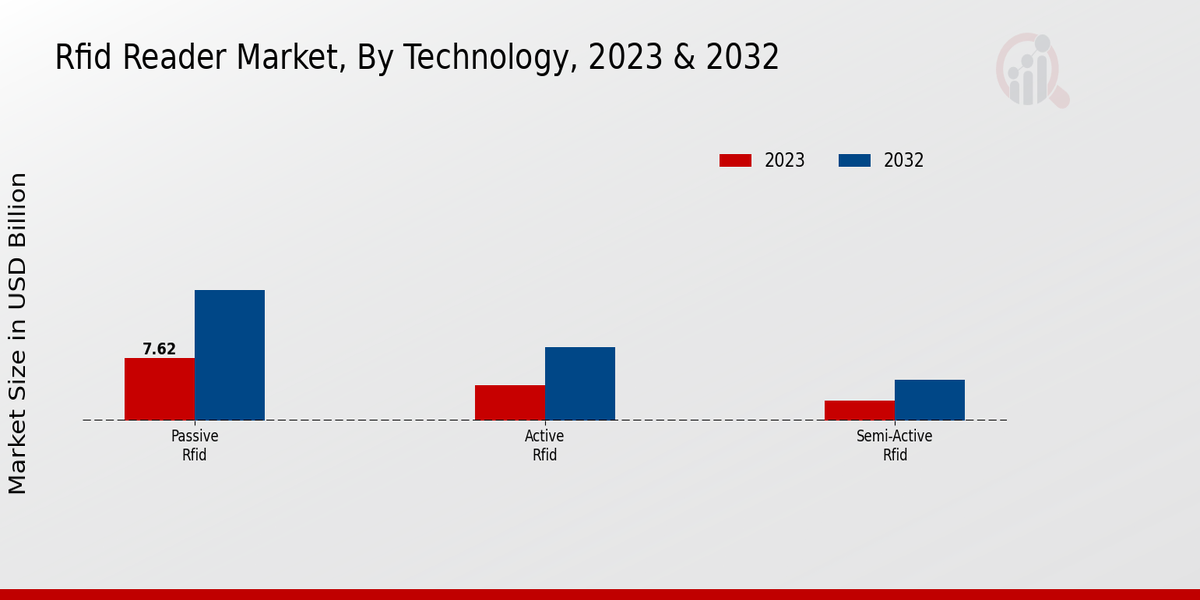 Rfid Reader Market, By Technology, 2023 & 2032

2023
2032

Market Size in USD Billion

7.62

Passive Rfid
Active Rfid
Semi-Active Rfid