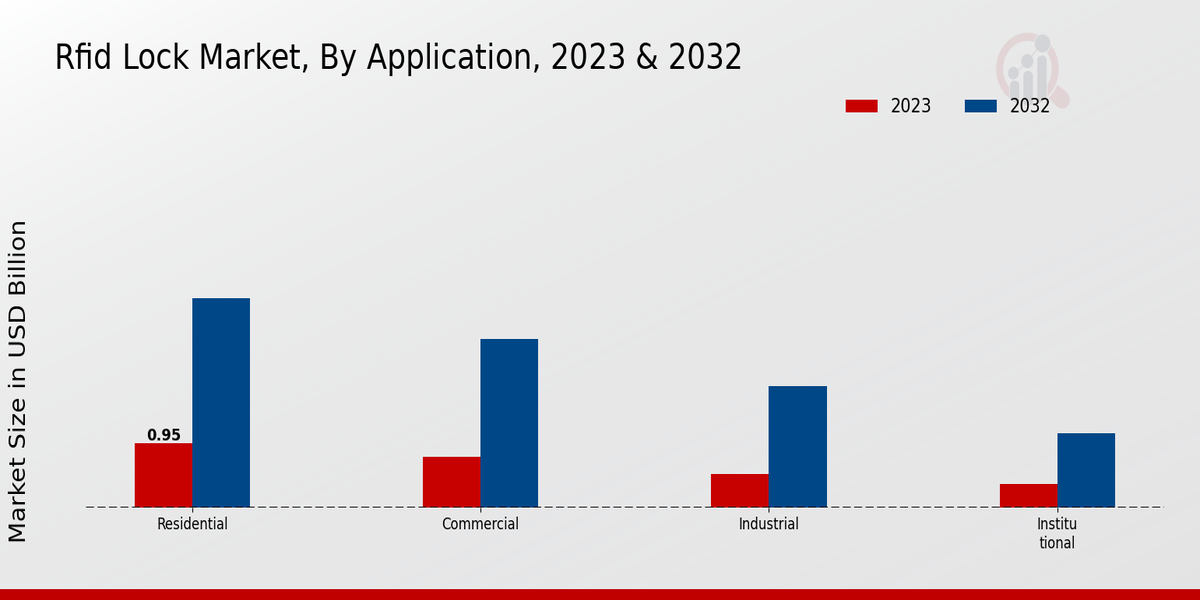 Rfid Lock Market, By Application, 2023 & 2032

2023
2032

Market Size in USD Billion

0.95

Residential
Commercial
Industrial
Institu tional