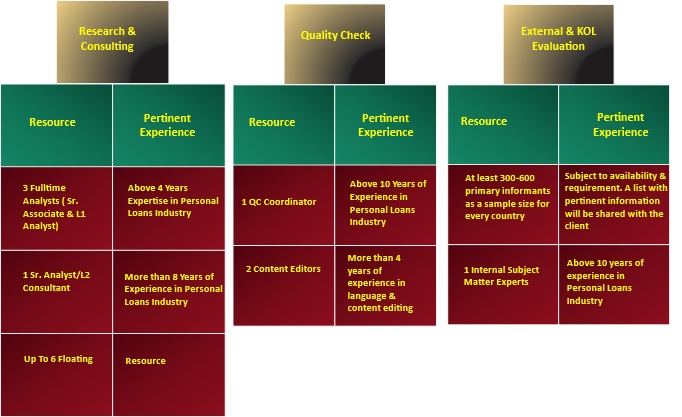 Research & Consulting

| Resource | Pertinent Experience |
|---|---|
| 3 Fulltime Analysts ( Sr. Associate & L1 Analyst) | Above 4 Years Expertise in Personal Loans Industry |
| 1 Sr. Analyst/L2 Consultant | More than 8 Years of Experience in Personal Loans Industry |
| Up To 6 Floating | Resource |

Quality Check

| Resource | Pertinent Experience |
|---|---|
| 1 QC Coordinator | Above 10 Years of Experience in Personal Loans Industry |
| 2 Content Editors | More than 4 years of experience in language & content editing |

External & KOL Evaluation

| Resource | Pertinent Experience |
|---|---|
| At least 300-600 primary informants as a sample size for every country | Subject to availability & requirement. A list with pertinent information will be shared with the client |
| 1 Internal Subject Matter Experts | Above 10 years of experience in Personal Loans Industry |