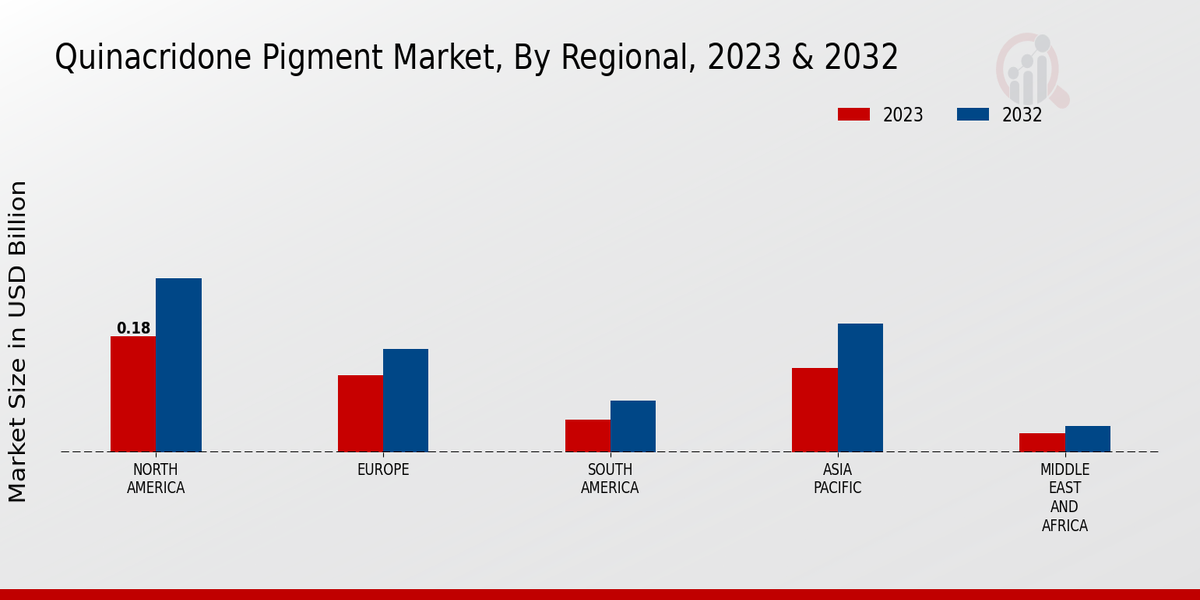 Quinacridone Pigment Market, By Regional, 2023 & 2032

2023
2032

Market Size in USD Billion

0.18

NORTH AMERICA
EUROPE
SOUTH AMERICA
ASIA PACIFIC
MIDDLE EAST AND AFRICA