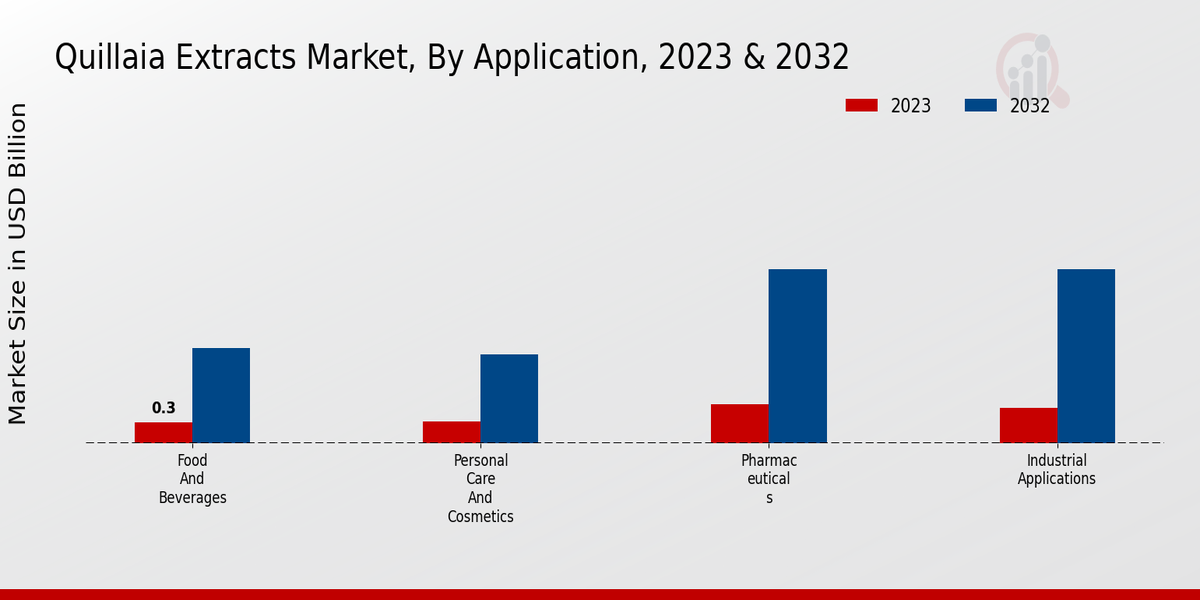 Quillaia Extracts Market, By Application, 2023 & 2032

2023 2032

Market Size in USD Billion

0.3

Food And Beverages

Personal Care And Cosmetics

Pharmac eutical s

Industrial Applications