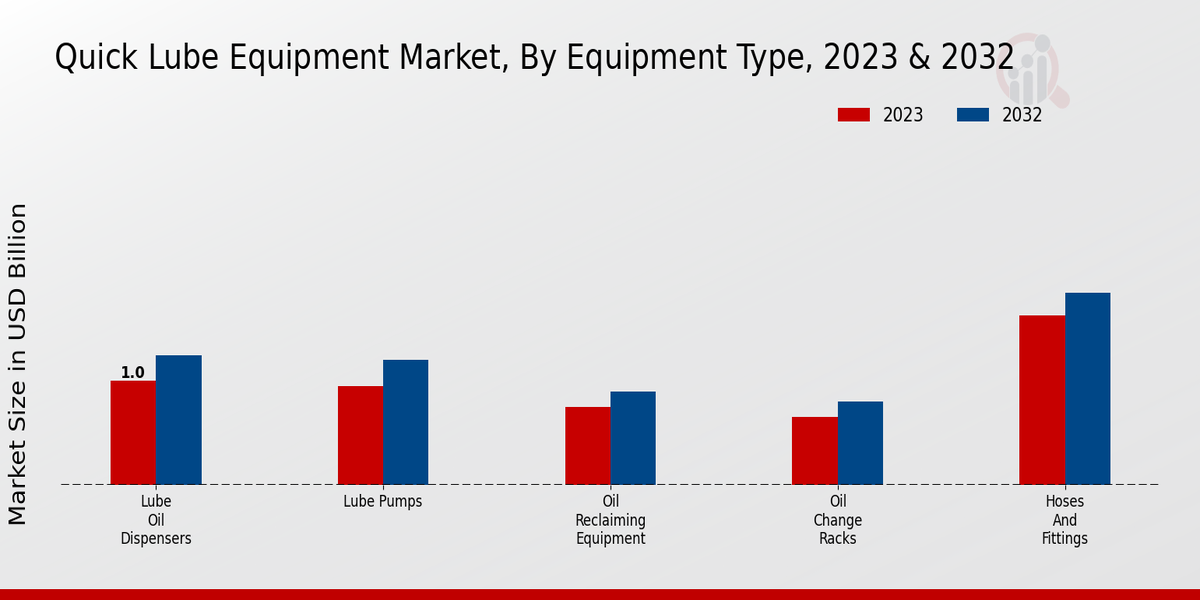 Quick Lube Equipment Market, By Equipment Type, 2023 & 2032

2023
2032

Market Size in USD Billion

1.0

Lube Oil Dispensers
Lube Pumps
Oil Reclaiming Equipment
Oil Change Racks
Hoses And Fittings