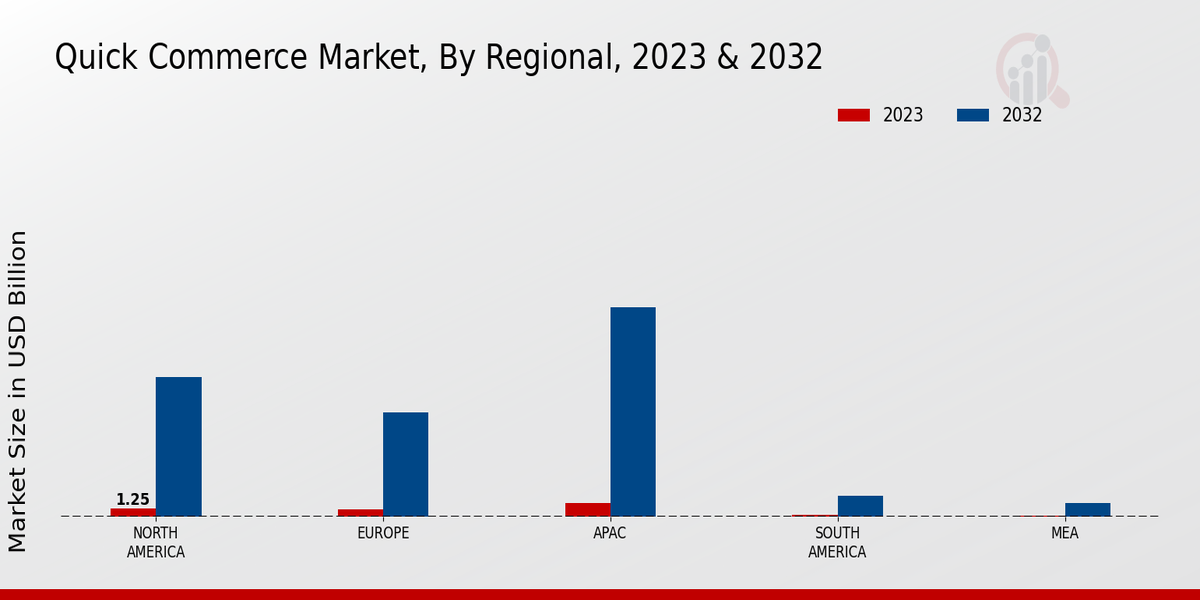 Quick Commerce Market, By Regional, 2023 & 2032

2023
2032

Market Size in USD Billion

1.25

NORTH AMERICA
EUROPE
APAC
SOUTH AMERICA
MEA