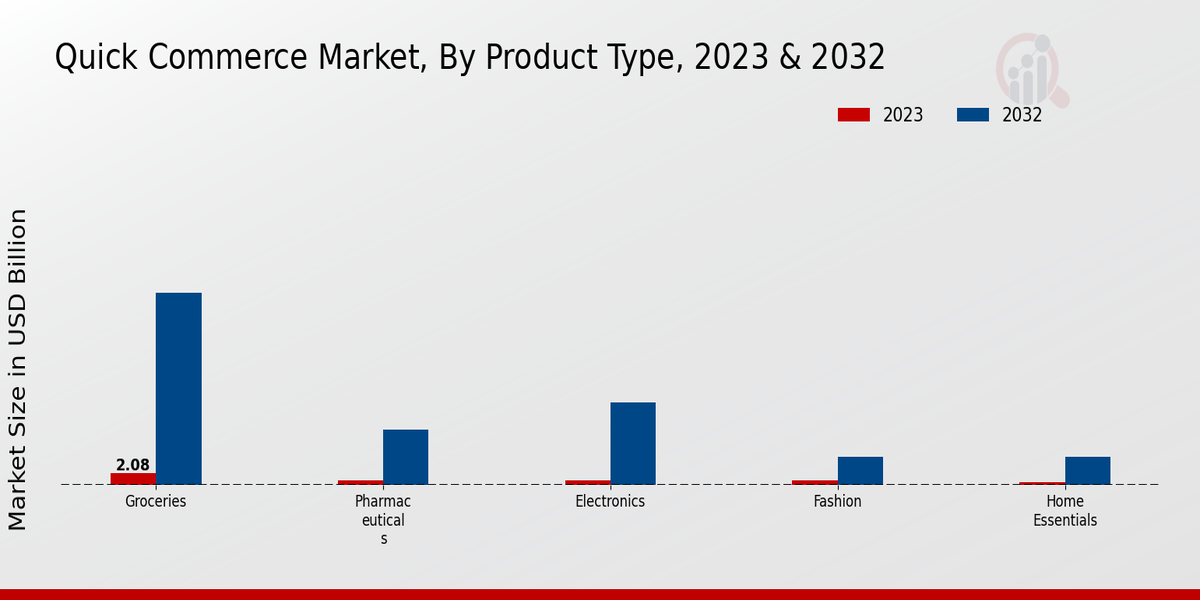 Quick Commerce Market, By Product Type, 2023 & 2032

2023 2032

Market Size in USD Billion

2.08

Groceries

Pharmac eutical s

Electronics

Fashion

Home Essentials