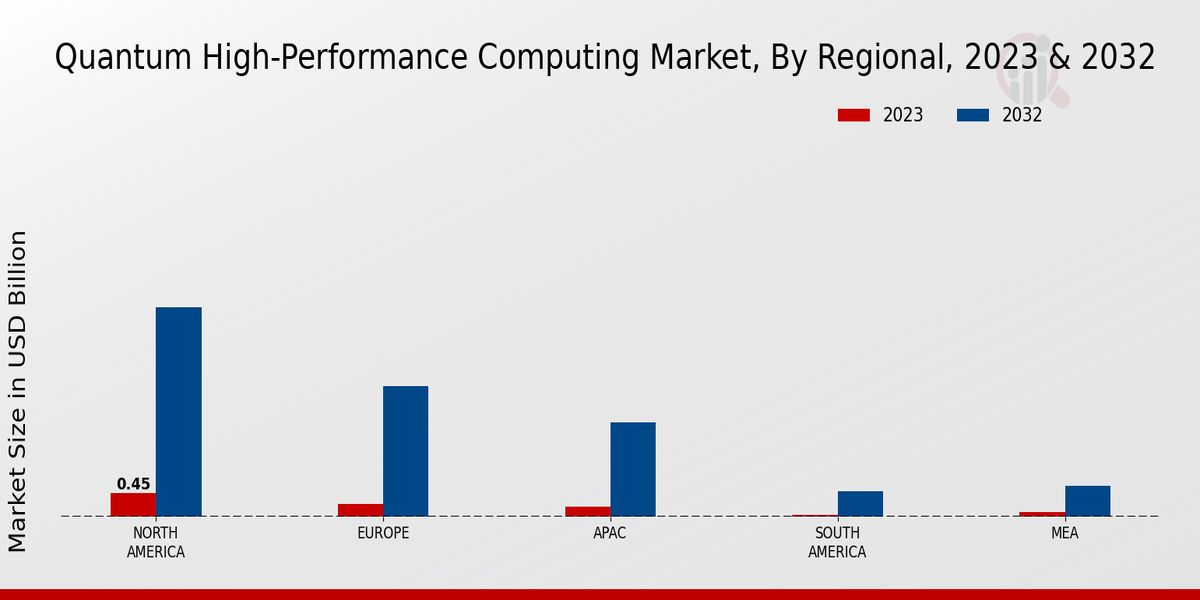 Quantum High-Performance Computing Market, By Regional, 2023 & 2032

2023
2032

Market Size in USD Billion

0.45

NORTH AMERICA
EUROPE
APAC
SOUTH AMERICA
MEA