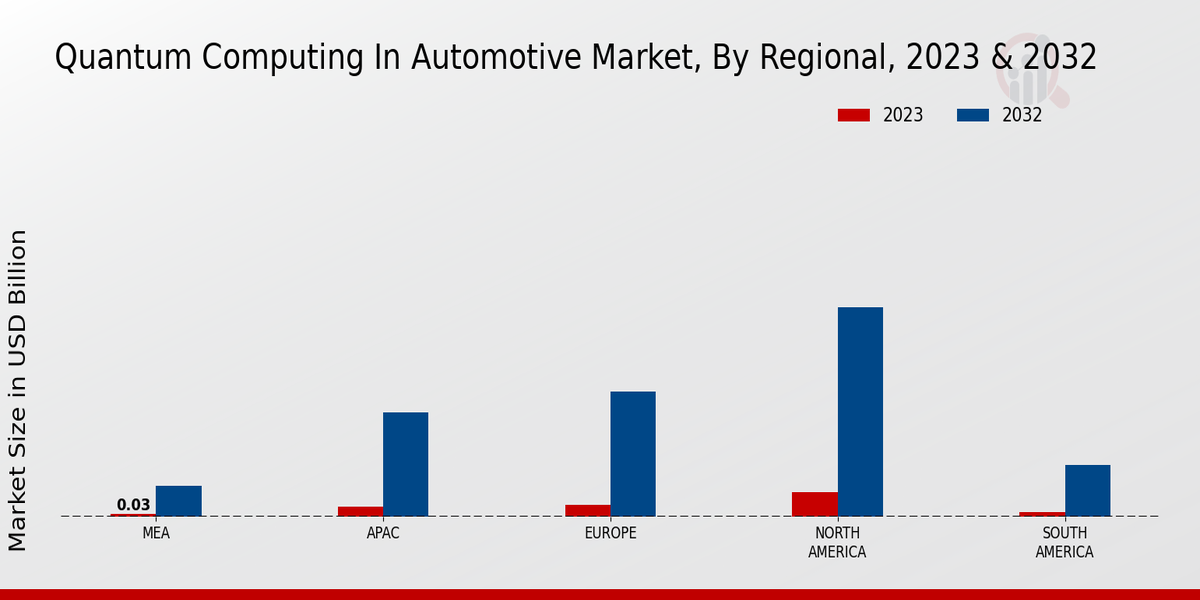 Quantum Computing In Automotive Market, By Regional, 2023 & 2032

2023
2032

Market Size in USD Billion

0.03

MEA
APAC
EUROPE
NORTH AMERICA
SOUTH AMERICA