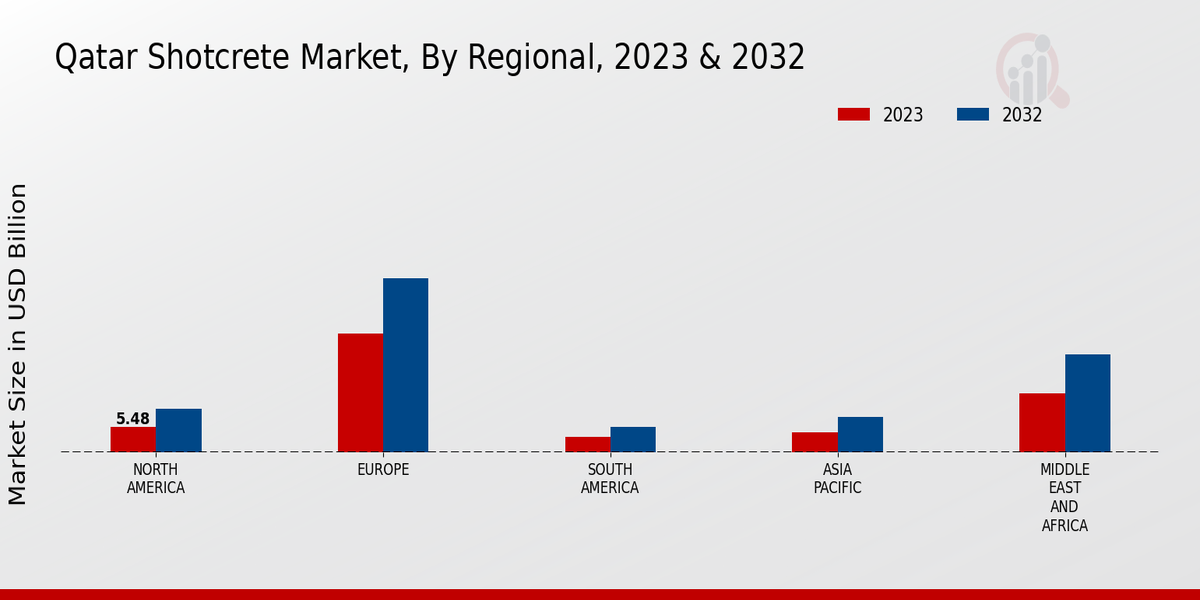 Qatar Shotcrete Market, By Regional, 2023 & 2032

2023
2032

Market Size in USD Billion

5.48

NORTH AMERICA
EUROPE
SOUTH AMERICA
ASIA PACIFIC
MIDDLE EAST AND AFRICA