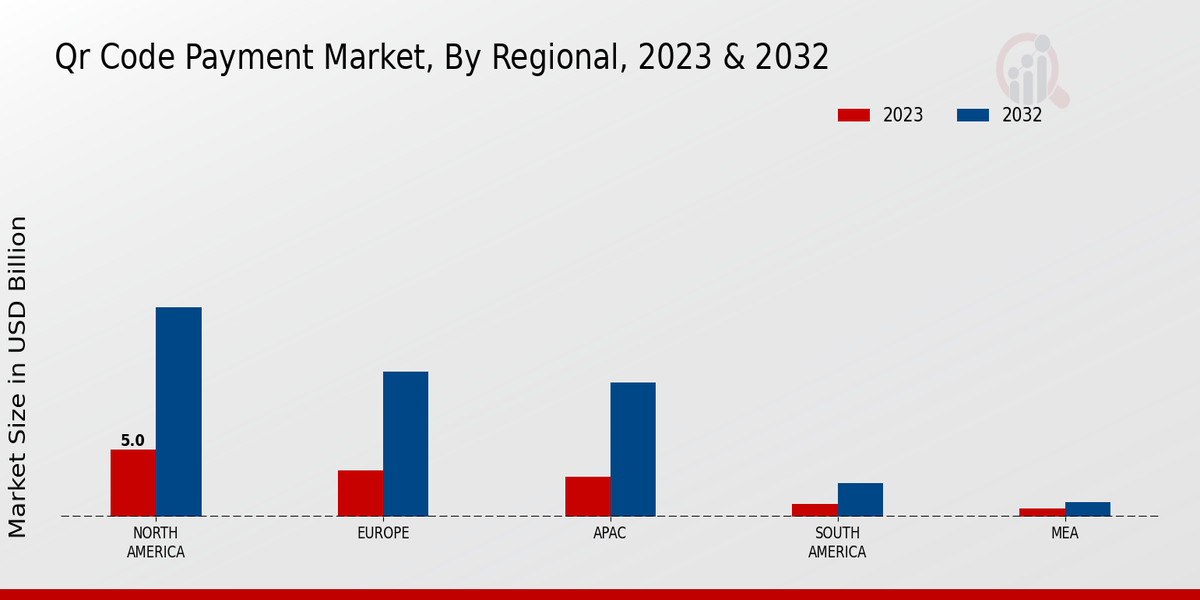 Qr Code Payment Market, By Regional, 2023 & 2032

2023
2032

Market Size in USD Billion

5.0

NORTH AMERICA
EUROPE
APAC
SOUTH AMERICA
MEA