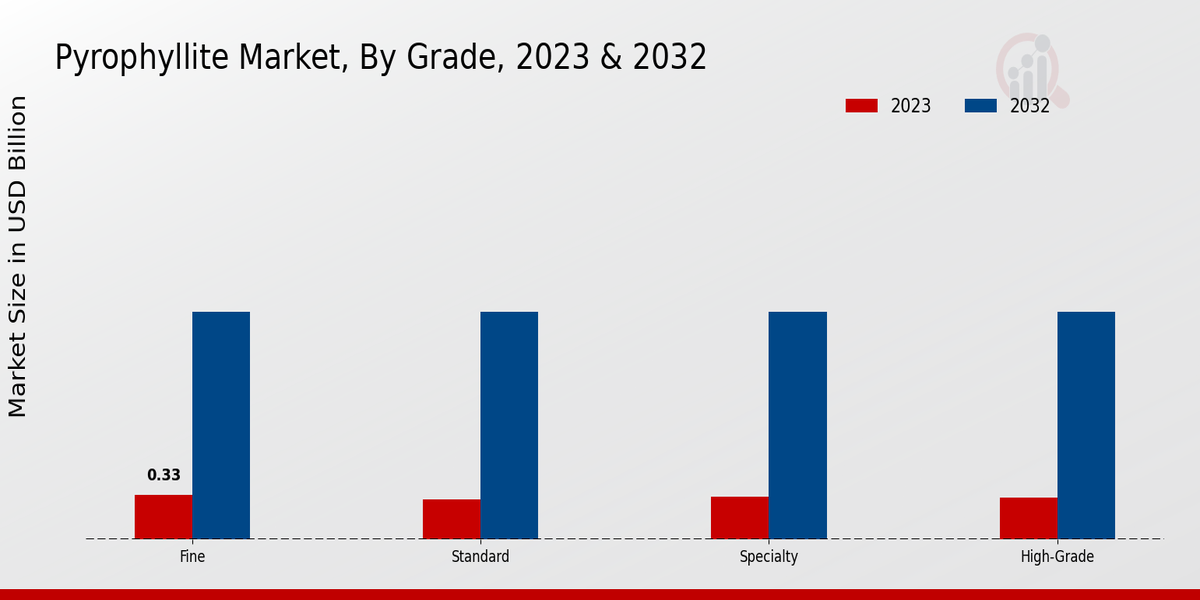 Pyrophyllite Market, By Grade, 2023 & 2032

2023
2032

Market Size in USD Billion

0.33

Fine
Standard
Specialty
High-Grade